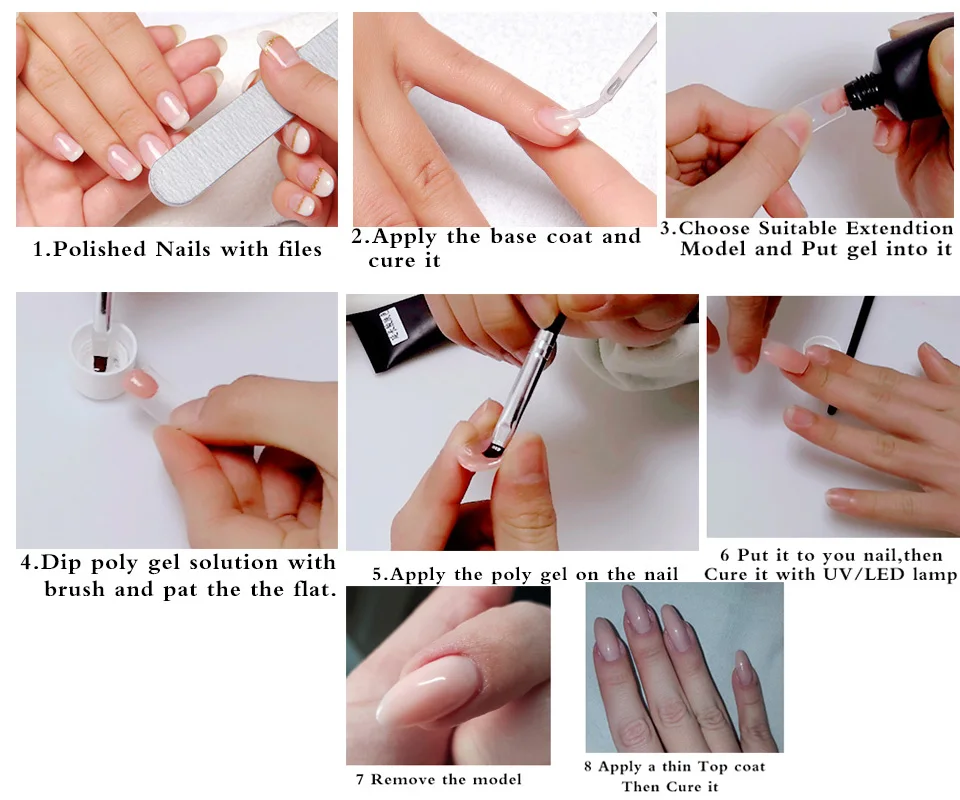 1.Polished Nails with files

2.Apply the base coat and cure it

3.Choose Suitable Extendtion Model and Put gel into it

4.Dip poly gel solution with brush and pat the the flat.

5.Apply the poly gel on the nail

6 Put it to you nail,then Cure it with UV/LED lamp

7 Remove the model

8 Apply a thin Top coat Then Cure it