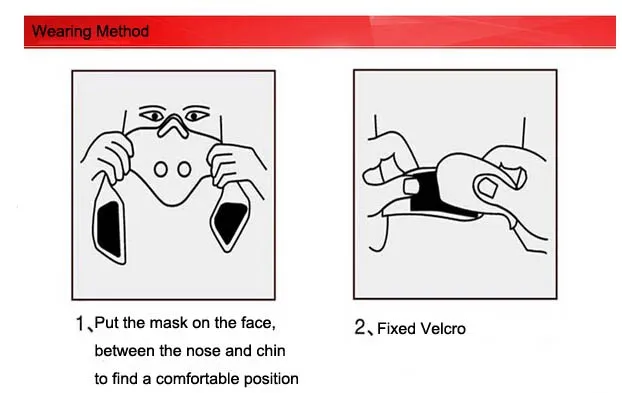 Wearing Method

1、Put the mask on the face, between the nose and chin to find a comfortable position

2、Fixed Velcro