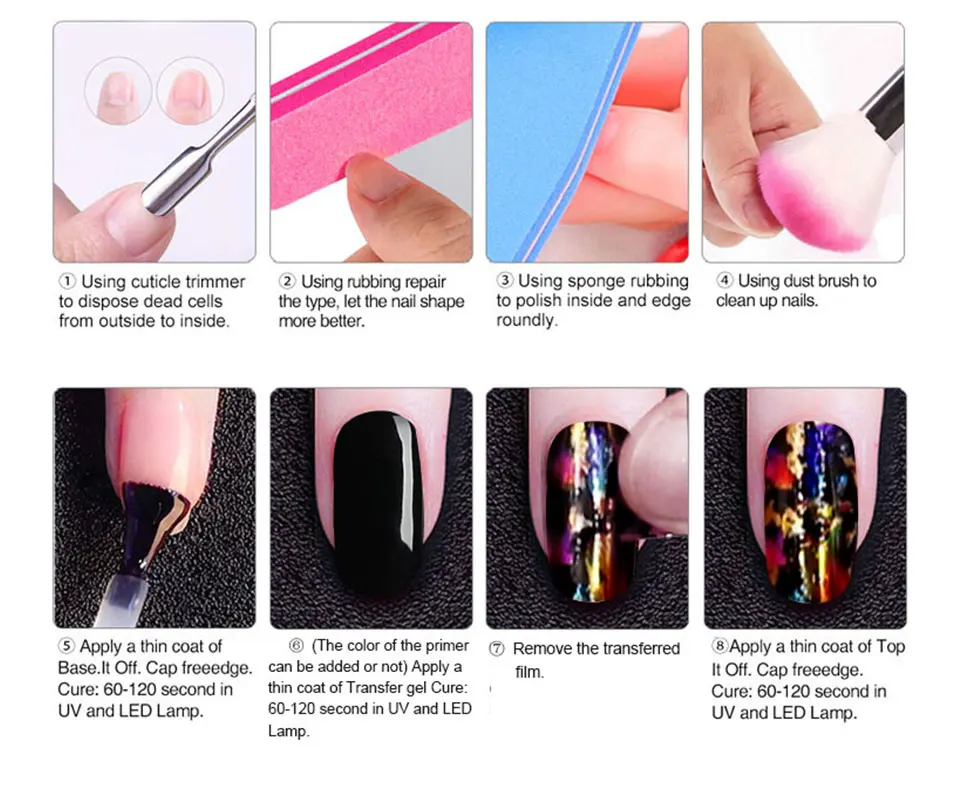 ① Using cuticle trimmer to dispose dead cells from outside to inside.

② Using rubbing repair the type, let the nail shape more better.

③ Using sponge rubbing to polish inside and edge roundly.

④ Using dust brush to clean up nails.

⑤ Apply a thin coat of Base.It Off. Cap freeedge. Cure: 60-120 second in UV and LED Lamp.

⑥ (The color of the primer can be added or not) Apply a thin coat of Transfer gel Cure: 60-120 second in UV and LED Lamp.

⑦ Remove the transferred film.

⑧Apply a thin coat of Top It Off. Cap freeedge. Cure: 60-120 second in UV and LED Lamp.