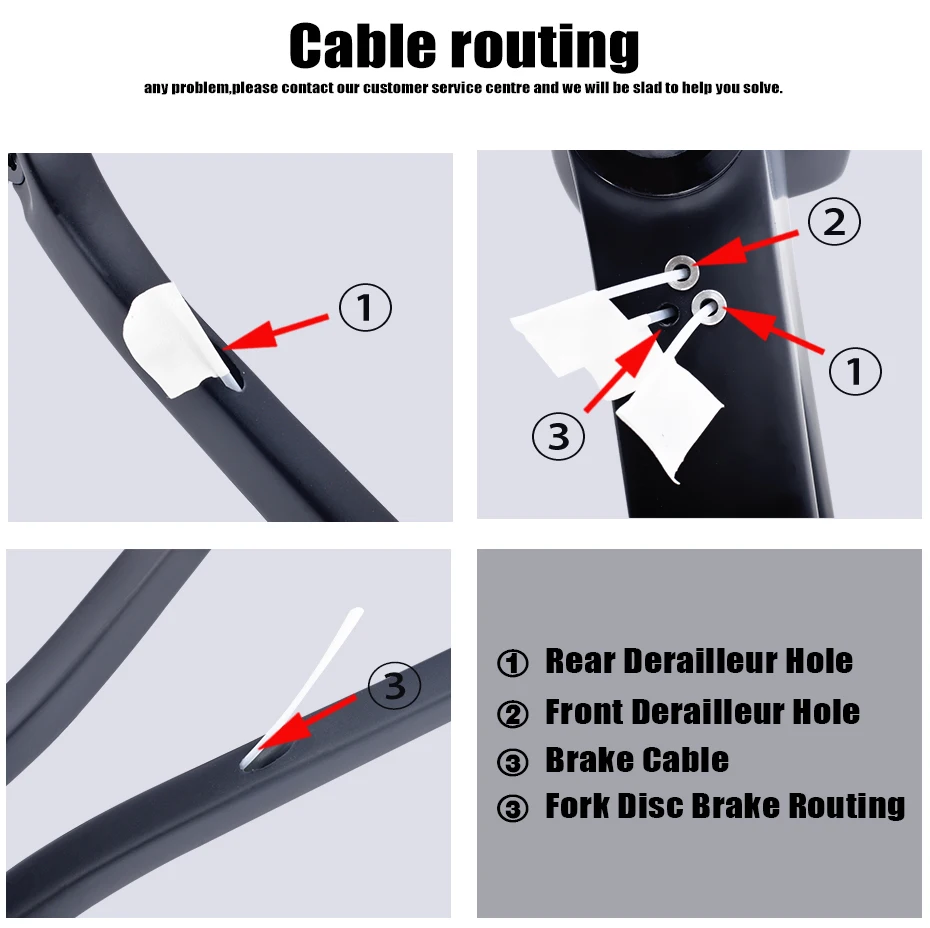 Cable routing

any problem,please contact our customer service centre and we will be slad to help you solve.

①

②

①

③

③

① Rear Derailleur Hole
② Front Derailleur Hole
③ Brake Cable
③ Fork Disc Brake Routing