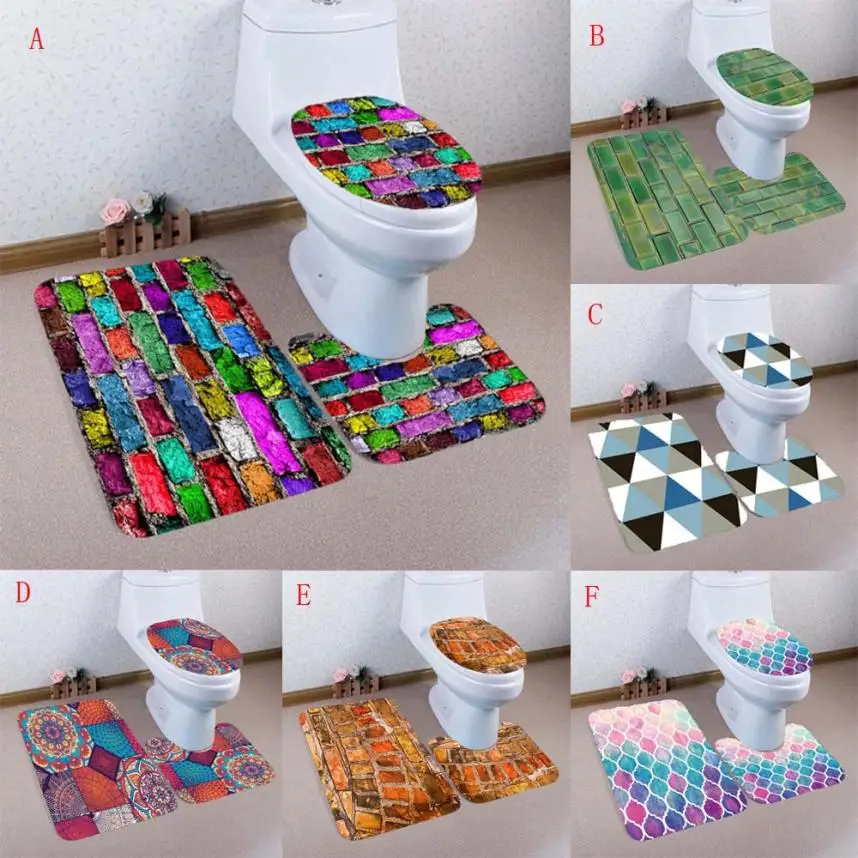 A

B

C

D

E

F