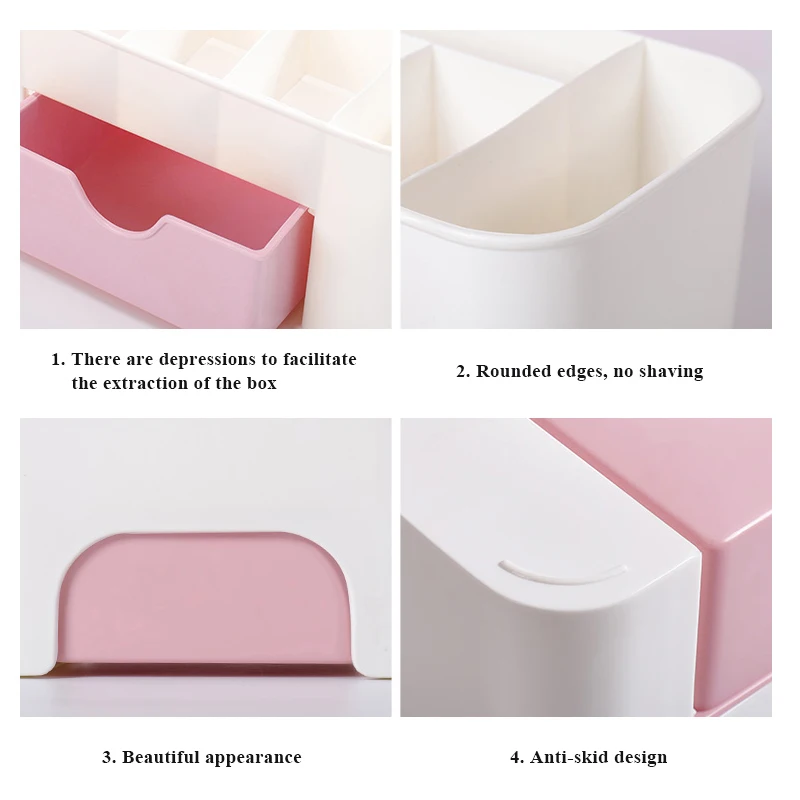 1. There are depressions to facilitate the extraction of the box

2. Rounded edges, no shaving

3. Beautiful appearance

4. Anti-skid design