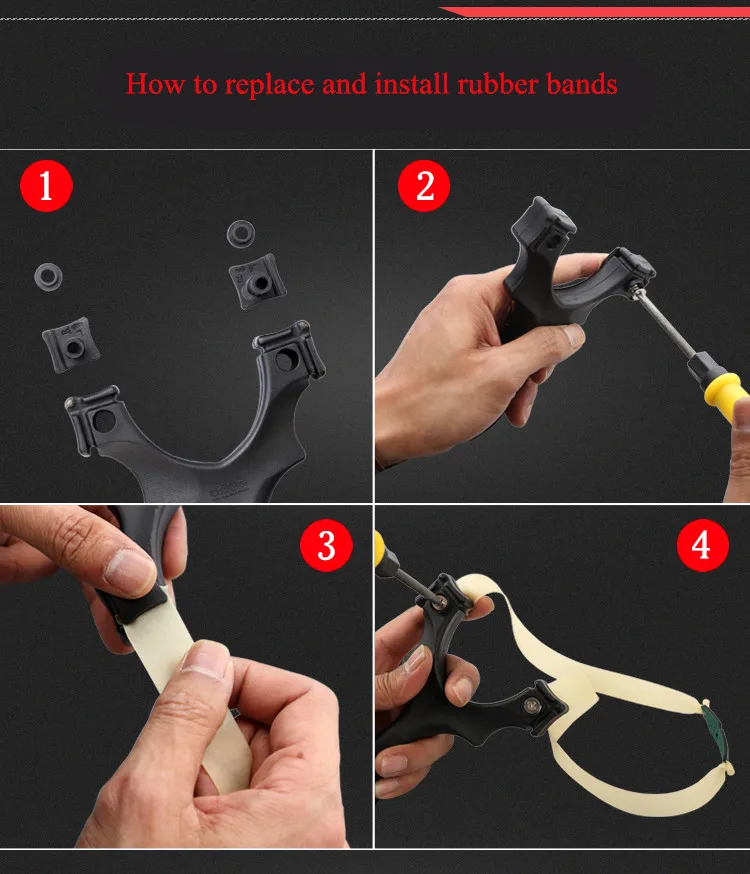 How to replace and install rubber bands

1

2

3

4