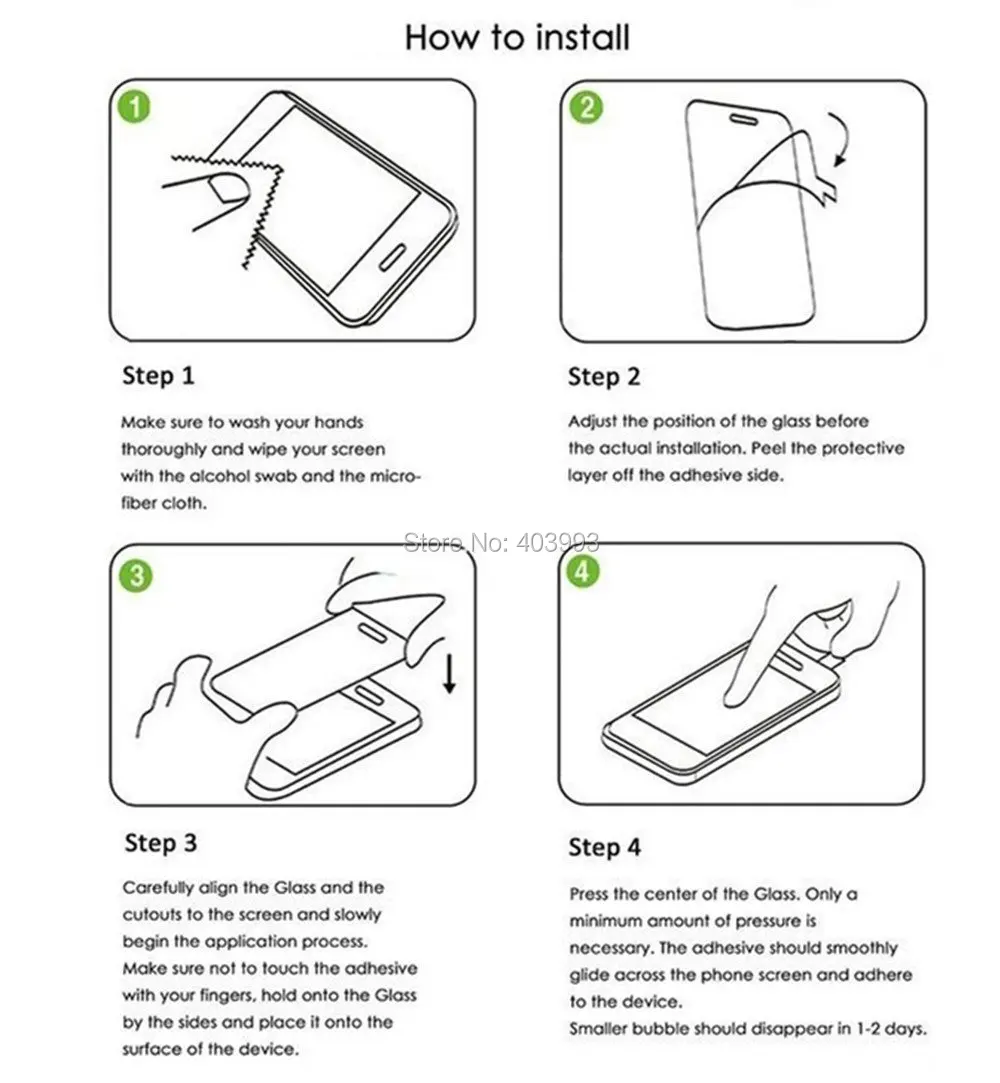 How to install

1

Step 1

Make sure to wash your hands thoroughly and wipe your screen with the alcohol swab and the microfiber cloth.

2

Step 2

Adjust the position of the glass before the actual installation. Peel the protective layer off the adhesive side.

Store No: 403993

3

Step 3

Carefully align the Glass and the cutouts to the screen and slowly begin the application process.
Make sure not to touch the adhesive with your fingers, hold onto the Glass by the sides and place it onto the surface of the device.

4

Step 4

Press the center of the Glass. Only a minimum amount of pressure is necessary. The adhesive should smoothly glide across the phone screen and adhere to the device.
Smaller bubble should disappear in 1-2 days.