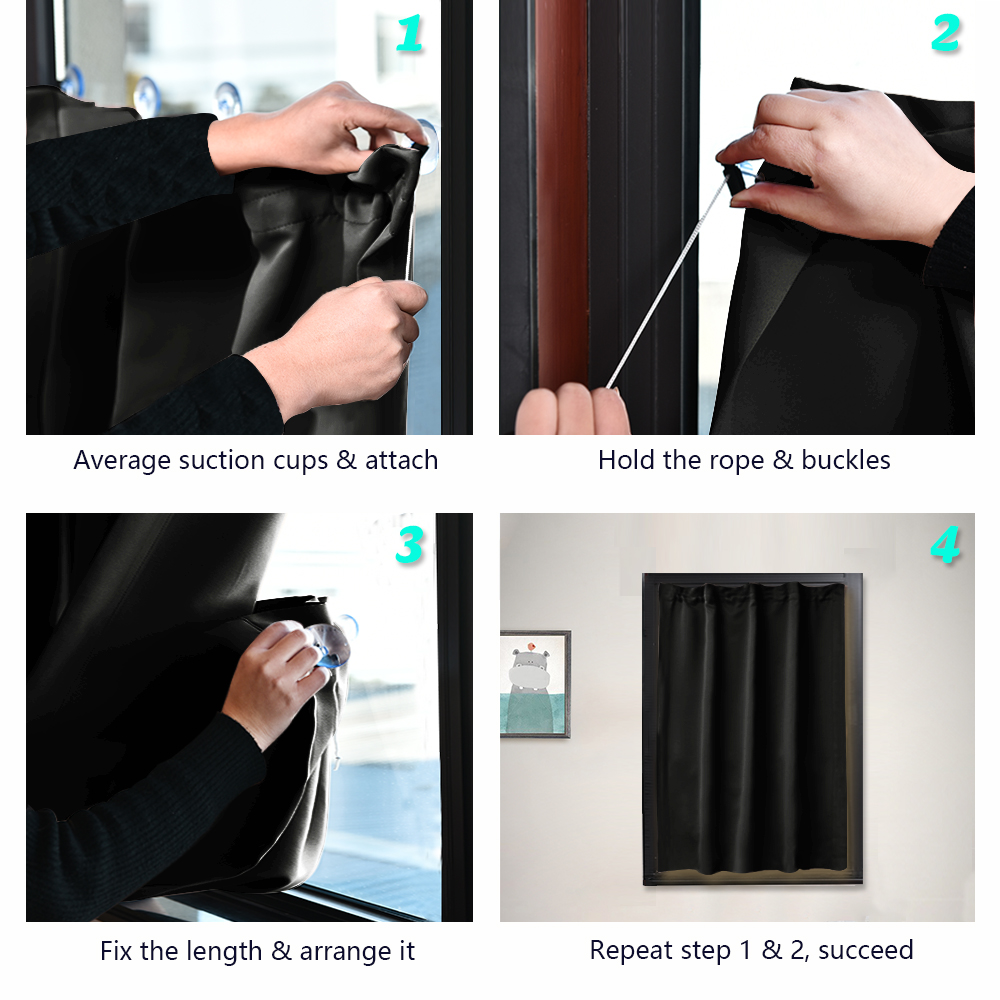 1

Average suction cups & attach

2

Hold the rope & buckles

3

Fix the length & arrange it

4

Repeat step 1 & 2, succeed