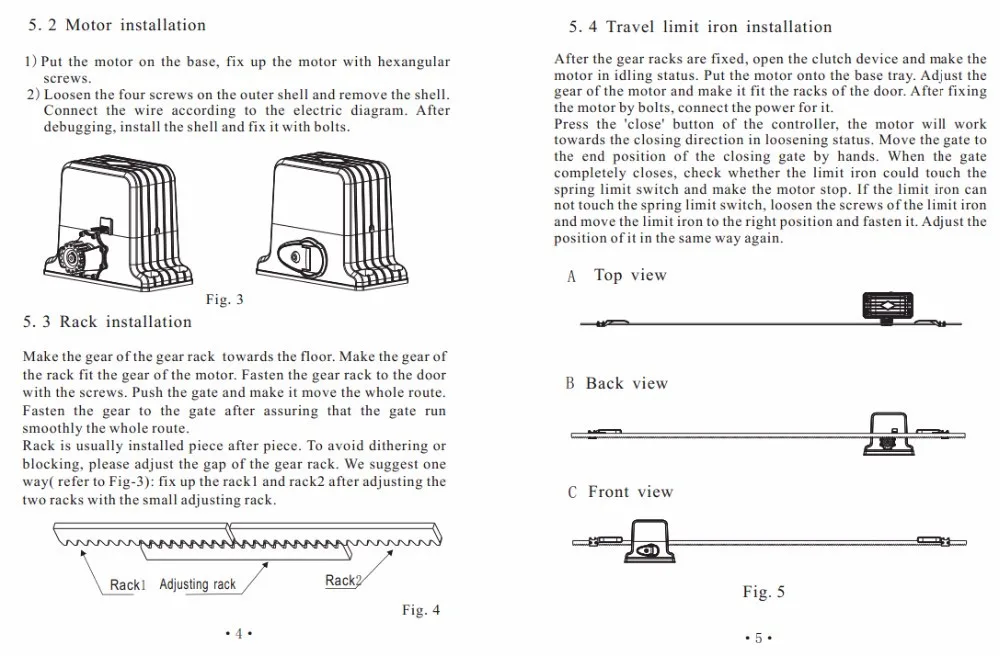 5. 2 Motor installation

1) Put the motor on the base, fix up the motor with hexangular screws.
2) Loosen the four screws on the outer shell and remove the shell. Connect the wire according to the electric diagram. After debugging, install the shell and fix it with bolts.

Fig. 3

5. 3 Rack installation

Make the gear of the gear rack towards the floor. Make the gear of the rack fit the gear of the motor. Fasten the gear rack to the door with the screws. Push the gate and make it move the whole route. Fasten the gear to the gate after assuring that the gate run smoothly the whole route.
Rack is usually installed piece after piece. To avoid dithering or blocking, please adjust the gap of the gear rack. We suggest one way( refer to Fig-3): fix up the rack1 and rack2 after adjusting the two racks with the small adjusting rack.

Rack1 Adjusting rack Rack2

Fig. 4

• 4 •

5. 4 Travel limit iron installation

After the gear racks are fixed, open the clutch device and make the motor in idling status. Put the motor onto the base tray. Adjust the gear of the motor and make it fit the racks of the door. After fixing the motor by bolts, connect the power for it.
Press the 'close' button of the controller, the motor will work towards the closing direction in loosening status. Move the gate to the end position of the closing gate by hands. When the gate completely closes, check whether the limit iron could touch the spring limit switch and make the motor stop. If the limit iron can not touch the spring limit switch, loosen the screws of the limit iron and move the limit iron to the right position and fasten it. Adjust the position of it in the same way again.

A Top view

B Back view

C Front view

Fig. 5

• 5 •