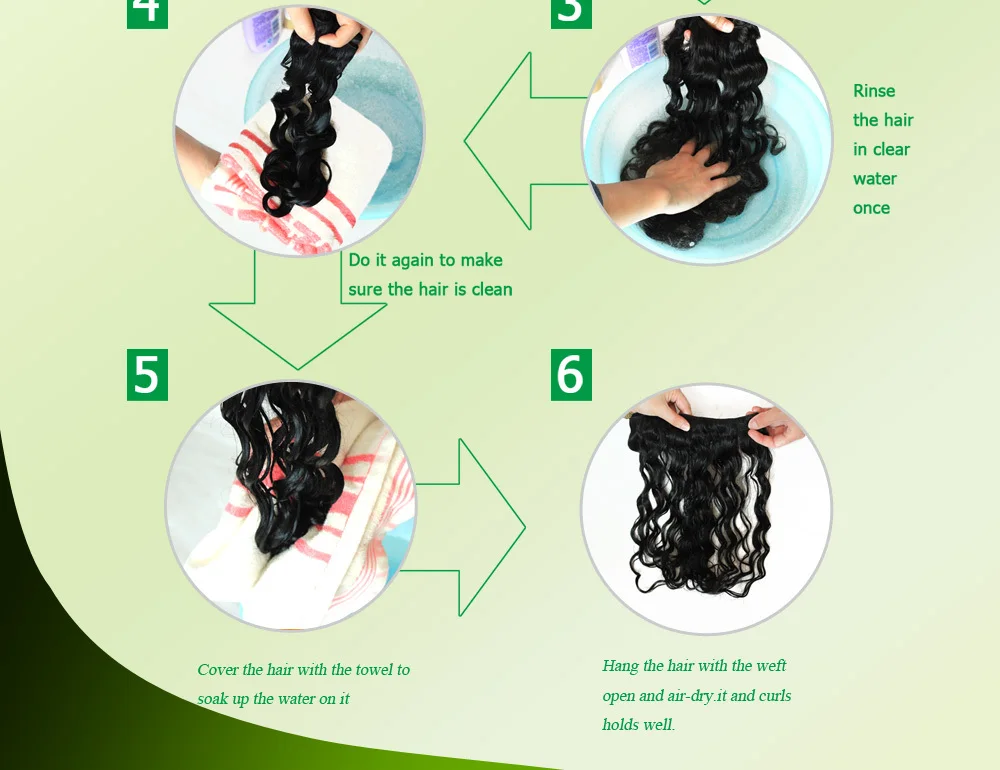 4

3

Rinse the hair in clear water once

Do it again to make sure the hair is clean

5

6

Cover the hair with the towel to soak up the water on it

Hang the hair with the weft open and air-dry.it and curls holds well.