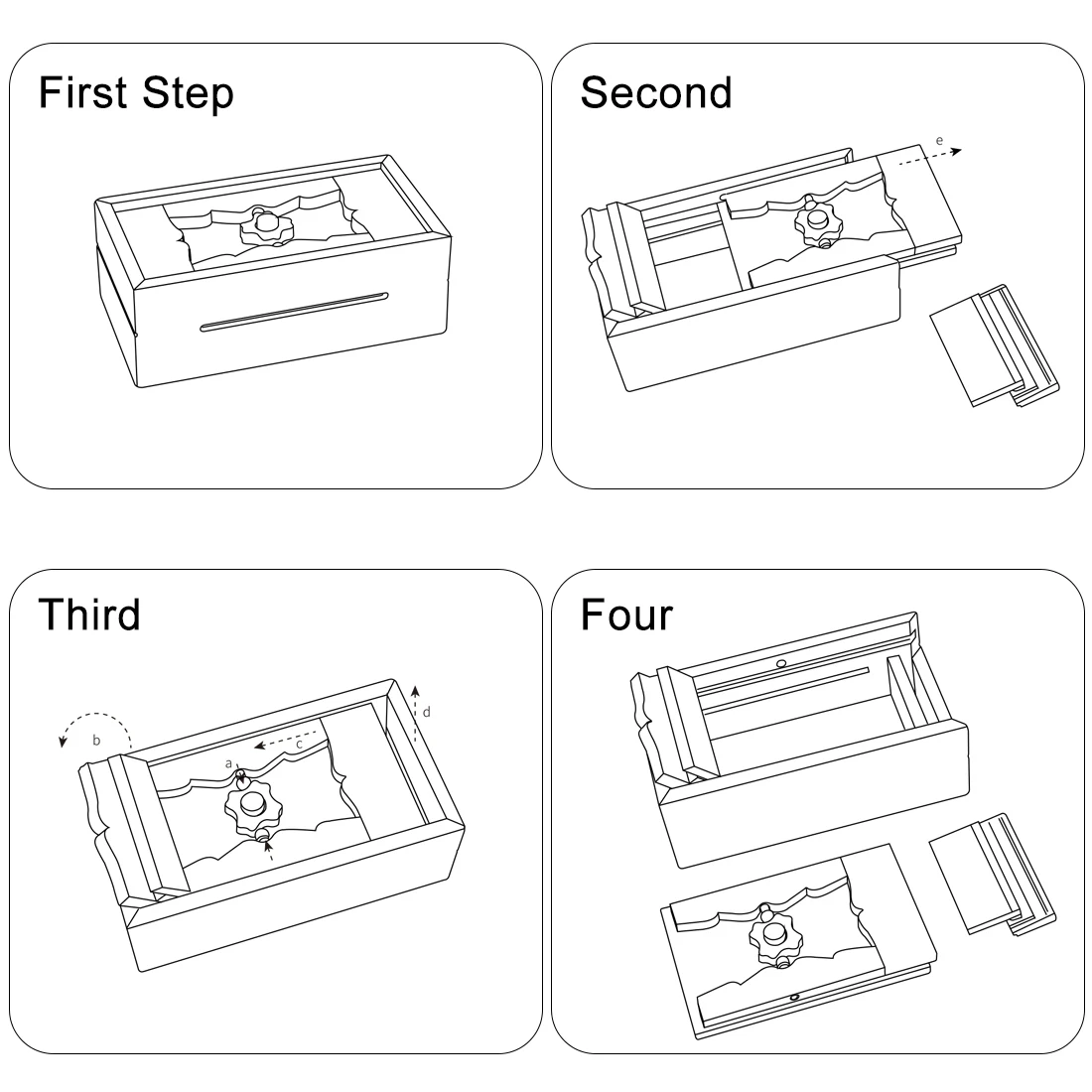 First Step

Second

e

Third

b

a

c

d

Four