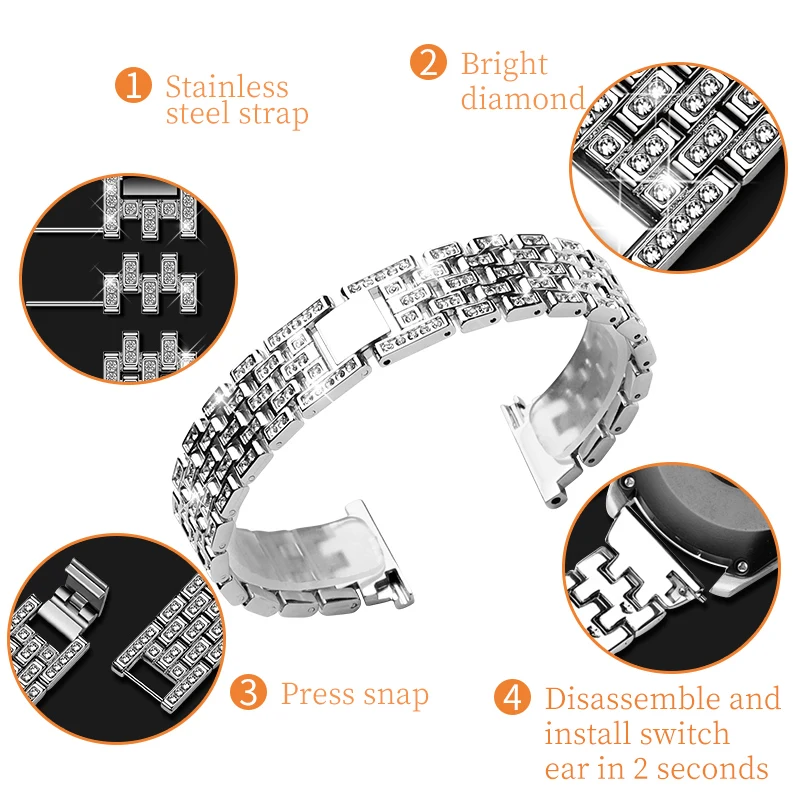 1 Stainless steel strap

2 Bright diamond

3 Press snap

4 Disassemble and install switch ear in 2 seconds