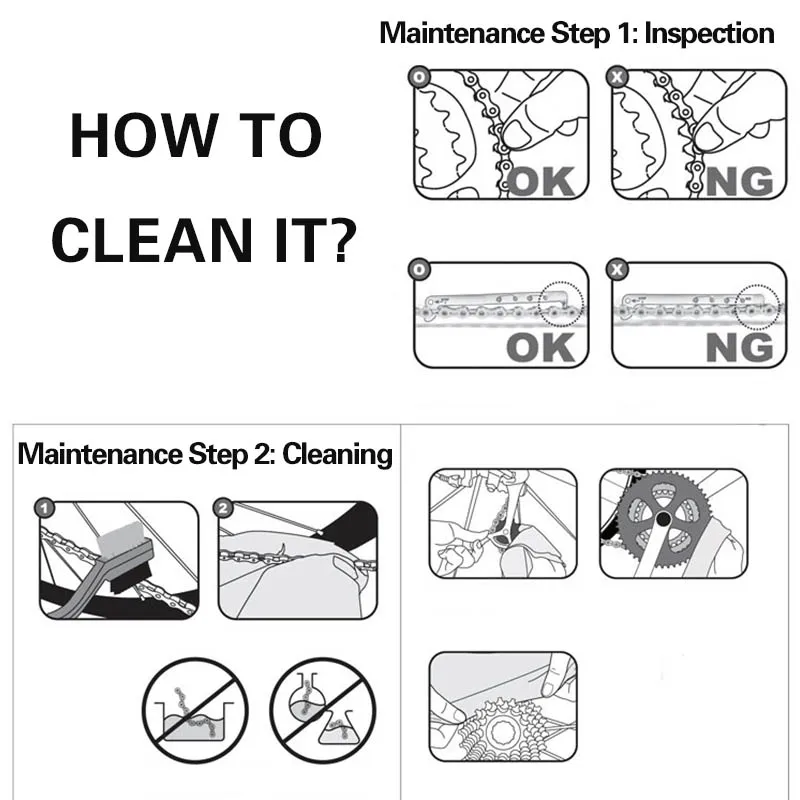 HOW TO CLEAN IT?

Maintenance Step 1: Inspection

O

OK

X

NG

O

OK

X

NG

Maintenance Step 2: Cleaning

1

2