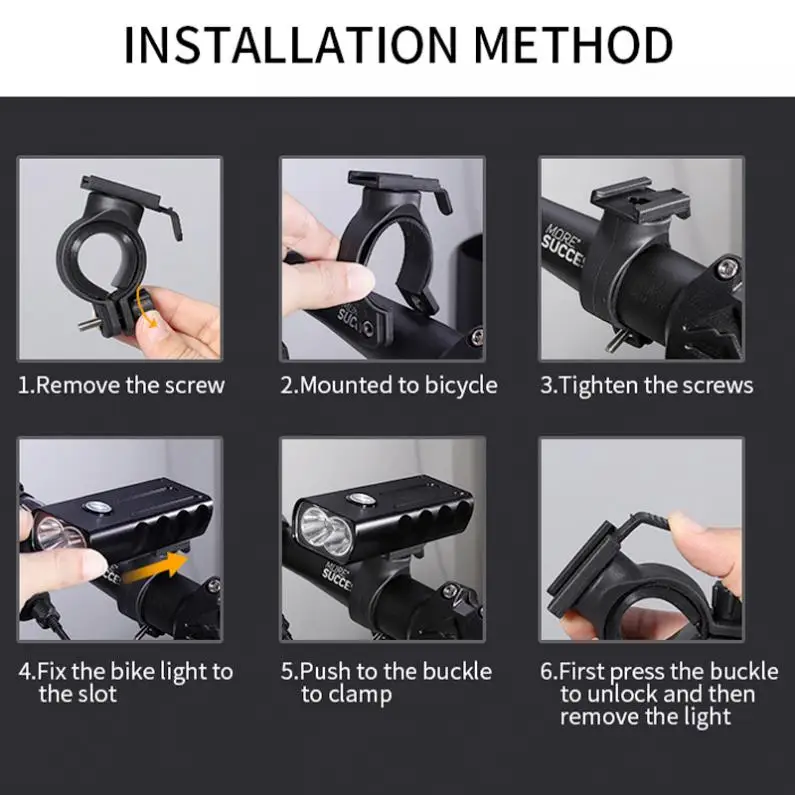 INSTALLATION METHOD

MORE SUCCES

1.Remove the screw

2.Mounted to bicycle

3.Tighten the screws

4.Fix the bike light to the slot

5.Push to the buckle to clamp

6.First press the buckle to unlock and then remove the light