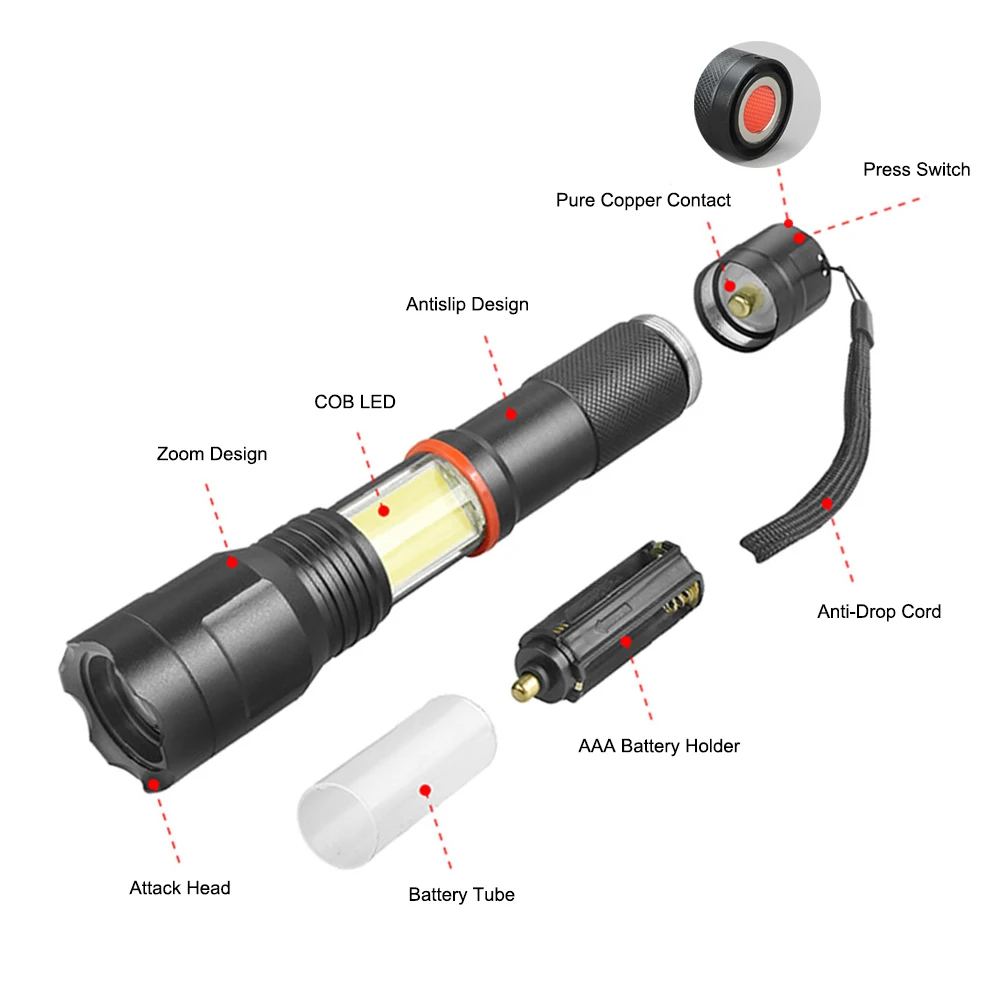 Press Switch
Pure Copper Contact
Antislip Design
COB LED
Zoom Design
Anti-Drop Cord
AAA Battery Holder
Attack Head
Battery Tube