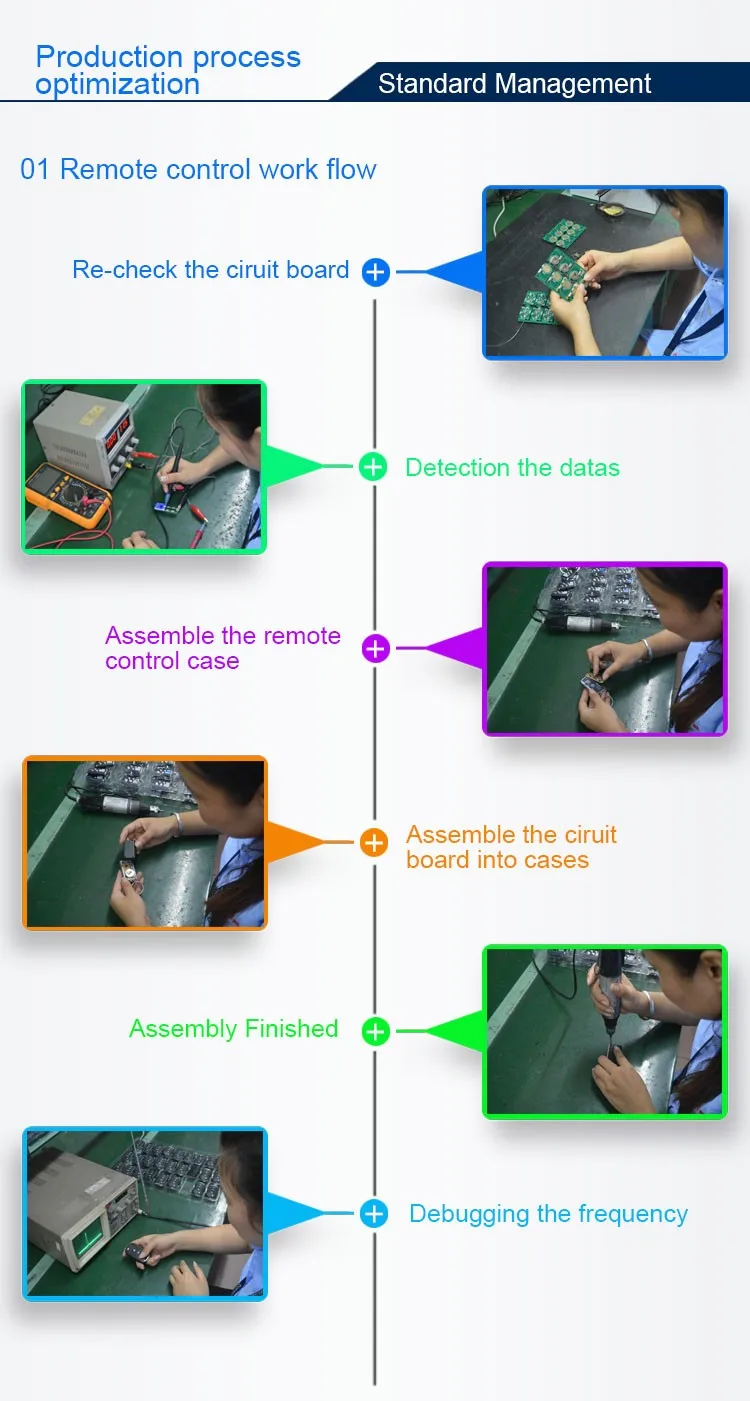 Production process optimization

Standard Management

01 Remote control work flow

Re-check the ciruit board

Detection the datas

Assemble the remote control case

Assemble the ciruit board into cases

Assembly Finished

Debugging the frequency