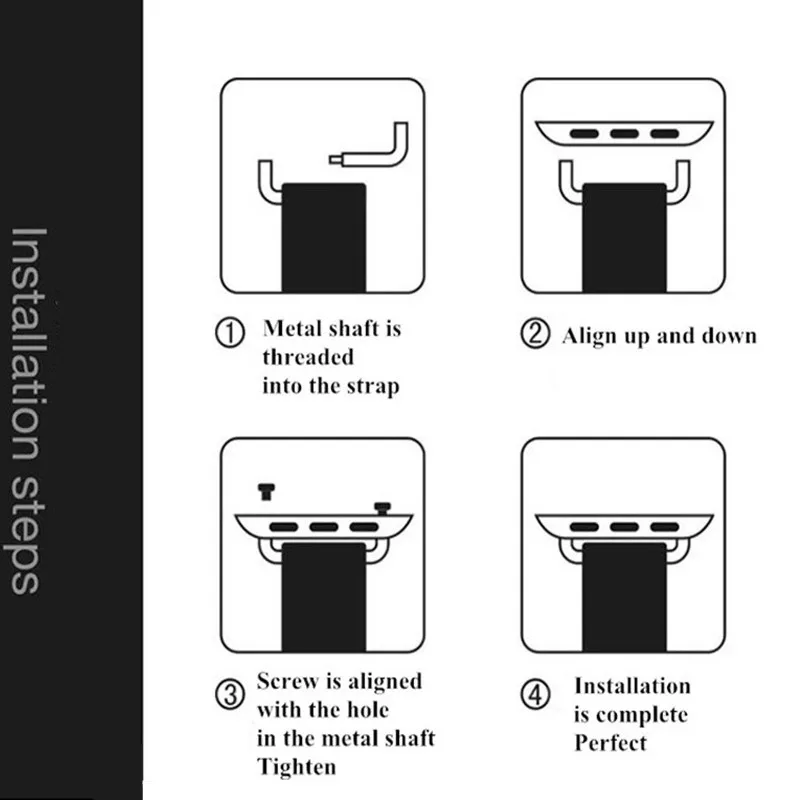 Installation steps

① Metal shaft is threaded into the strap

② Align up and down

③ Screw is aligned with the hole in the metal shaft Tighten

④ Installation is complete Perfect