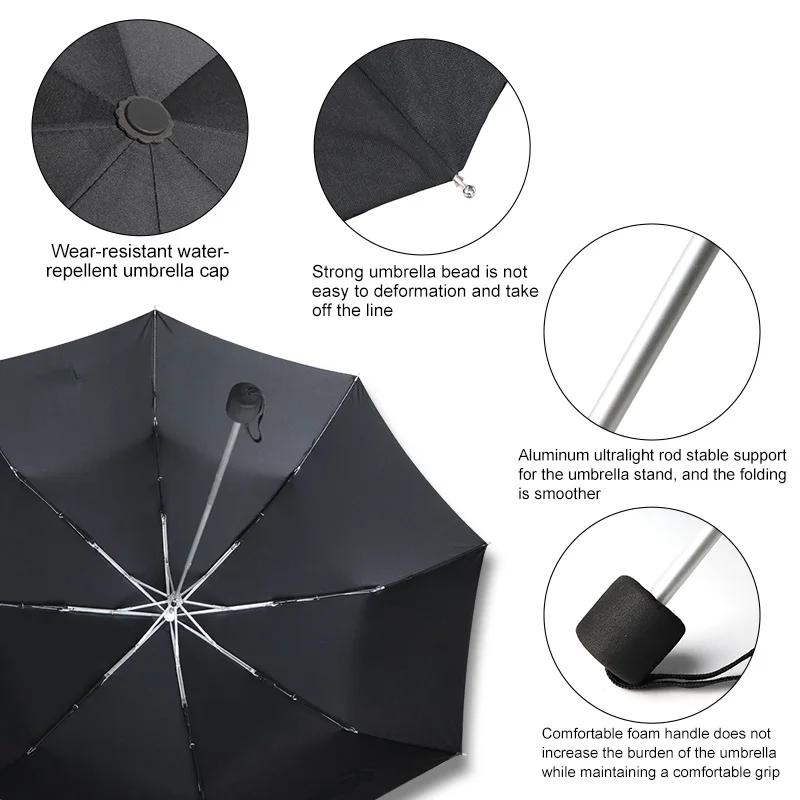 Wear-resistant water-repellent umbrella cap

Strong umbrella bead is not easy to deformation and take off the line

Aluminum ultralight rod stable support for the umbrella stand, and the folding is smoother

Comfortable foam handle does not increase the burden of the umbrella while maintaining a comfortable grip