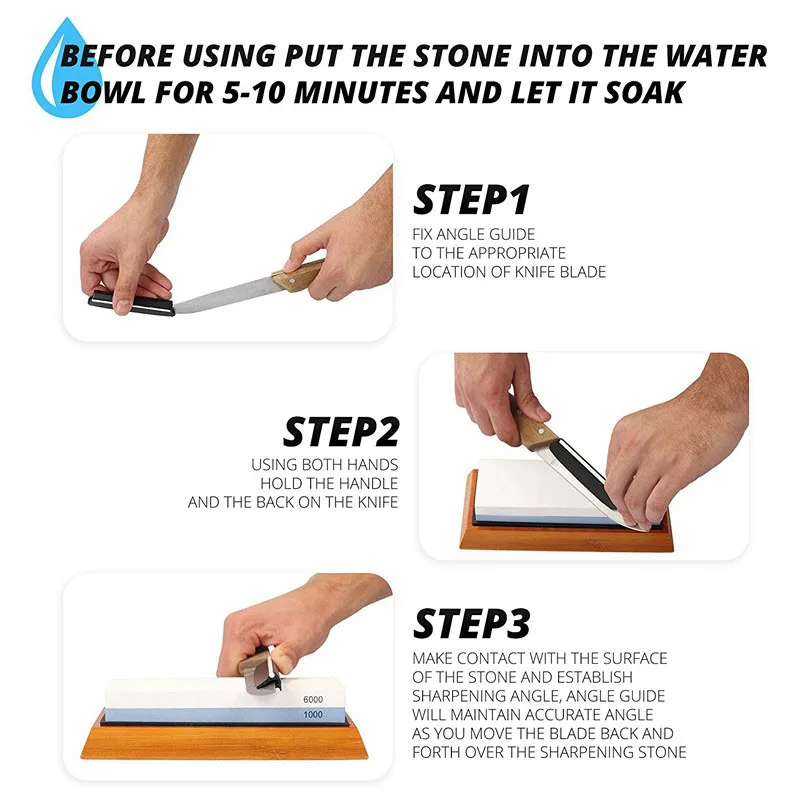 BEFORE USING PUT THE STONE INTO THE WATER BOWL FOR 5-10 MINUTES AND LET IT SOAK

STEP1

FIX ANGLE GUIDE TO THE APPROPRIATE LOCATION OF KNIFE BLADE

STEP2

USING BOTH HANDS HOLD THE HANDLE AND THE BACK ON THE KNIFE

6000
1000

STEP3

MAKE CONTACT WITH THE SURFACE OF THE STONE AND ESTABLISH SHARPENING ANGLE, ANGLE GUIDE WILL MAINTAIN ACCURATE ANGLE AS YOU MOVE THE BLADE BACK AND FORTH OVER THE SHARPENING STONE