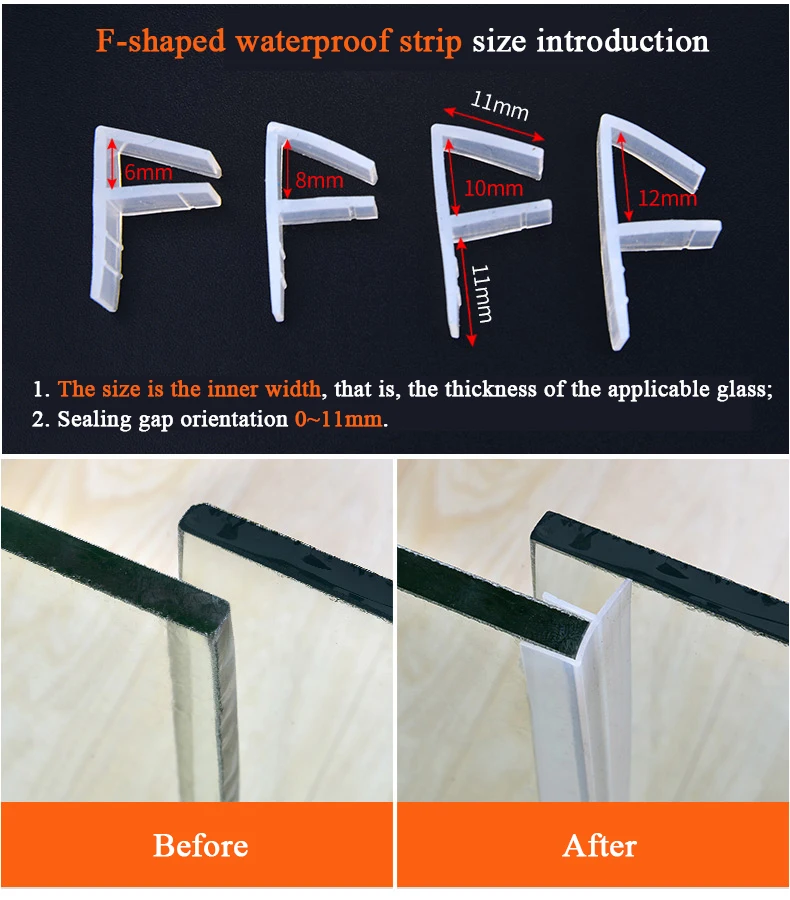 F-shaped waterproof strip size introduction

6mm

8mm

11mm

10mm

11mm

12mm

1. The size is the inner width, that is, the thickness of the applicable glass;
2. Sealing gap orientation 0~11mm.

Before

After