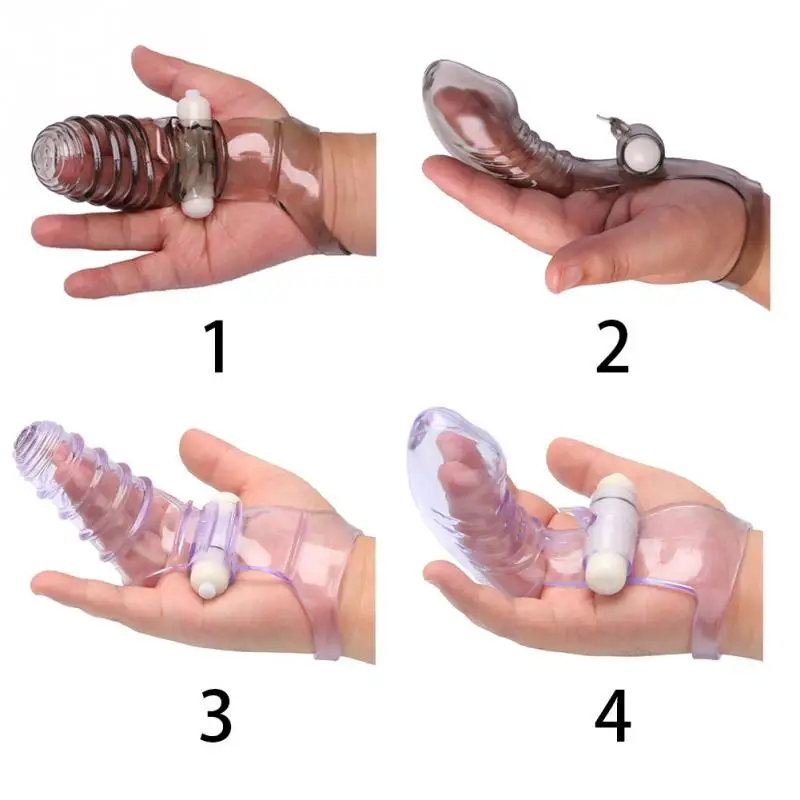 1

2

3

4