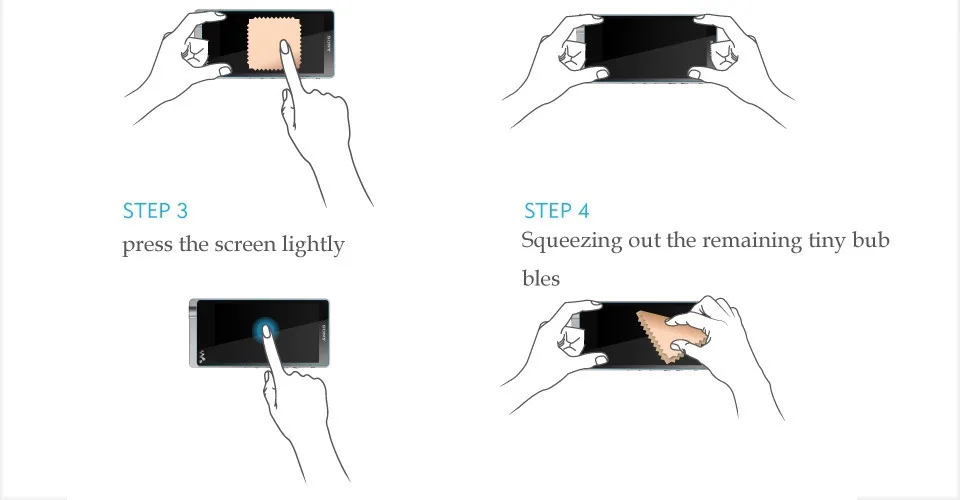 STEP 3
press the screen lightly

STEP 4
Squeezing out the remaining tiny bub bles