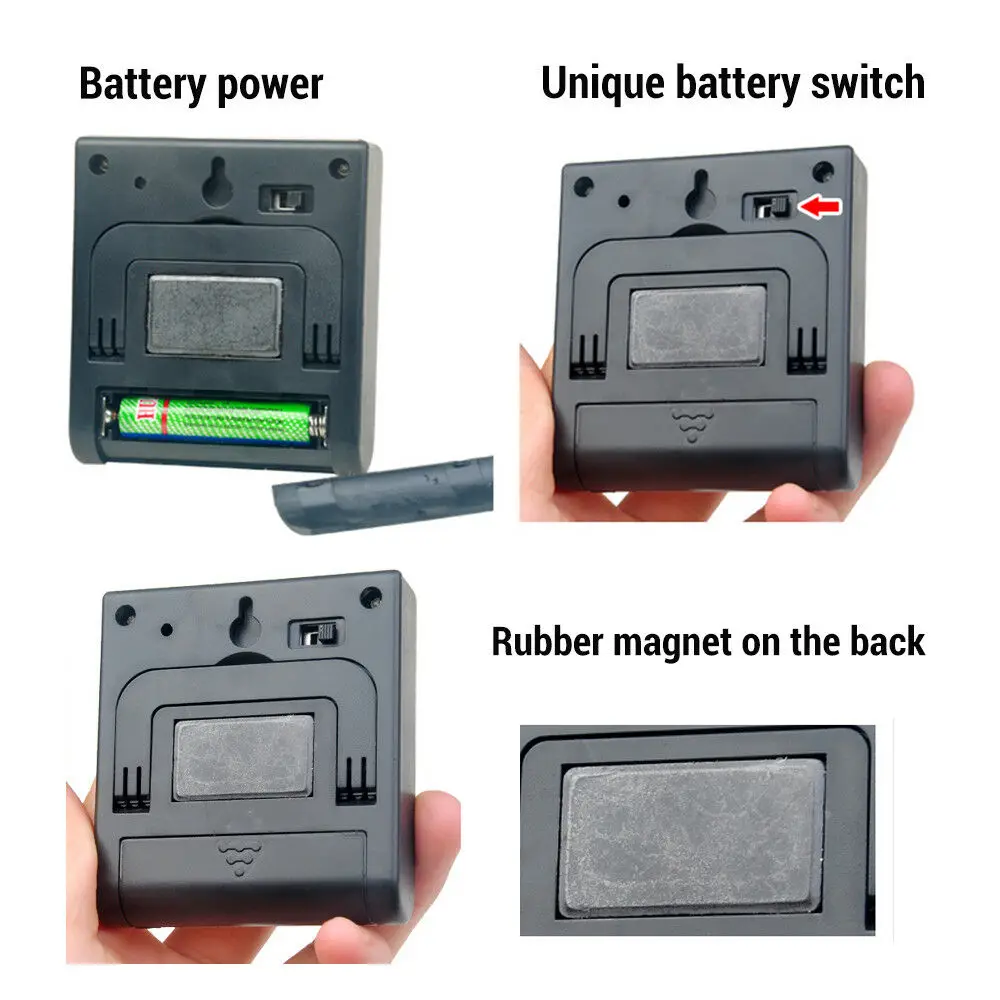 Battery power

Unique battery switch

Rubber magnet on the back