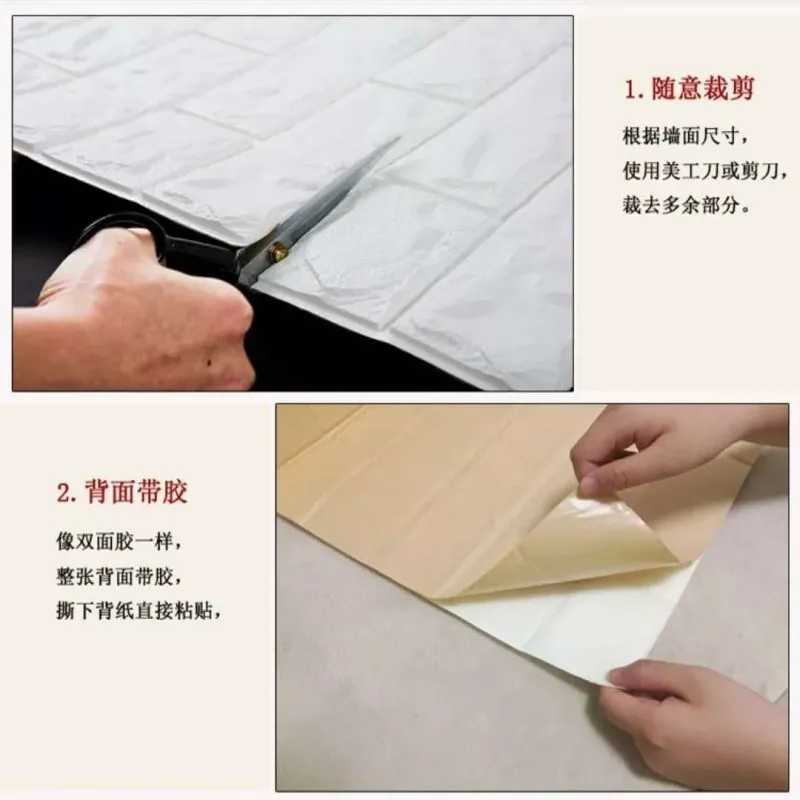 1. 随意裁剪

根据墙面尺寸，
使用美工刀或剪刀，
裁去多余部分。

2. 背面带胶

像双面胶一样，
整张背面带胶，
撕下背纸直接粘贴，