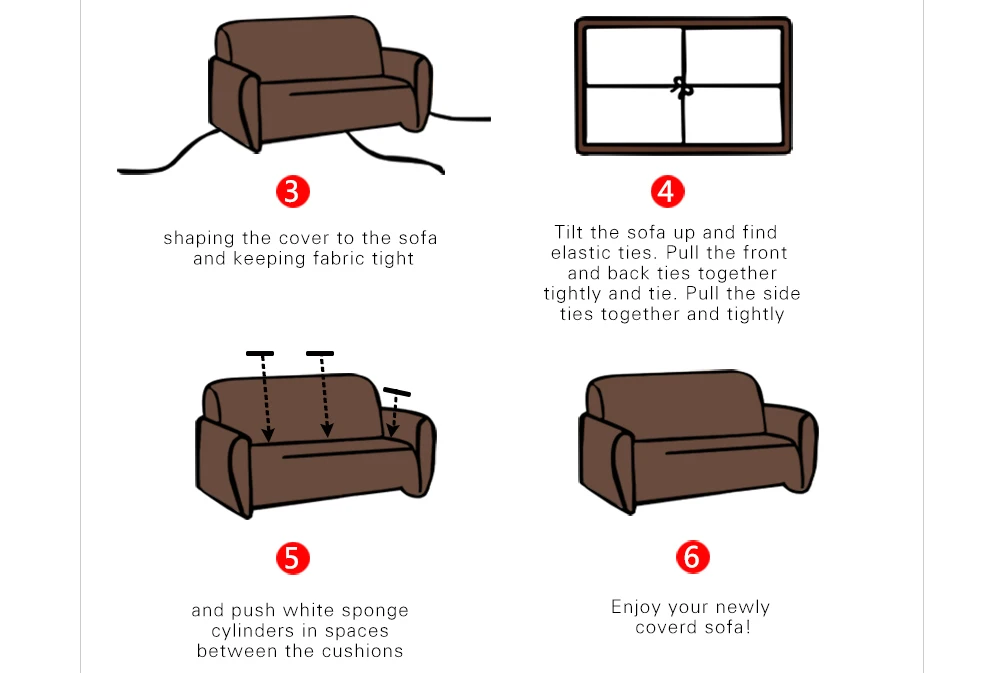 3

shaping the cover to the sofa and keeping fabric tight

4

Tilt the sofa up and find elastic ties. Pull the front and back ties together tightly and tie. Pull the side ties together and tightly

5

and push white sponge cylinders in spaces between the cushions

6

Enjoy your newly coverd sofa!