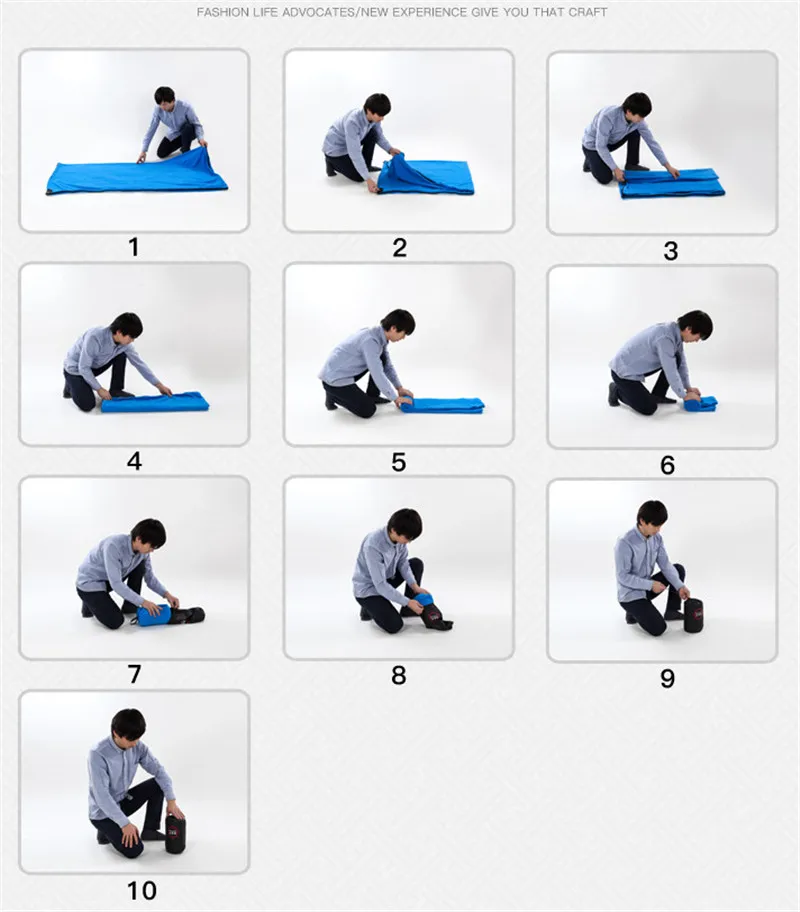 FASHION LIFE ADVOCATES/NEW EXPERIENCE GIVE YOU THAT CRAFT

1

2

3

4

5

6

7

8

9

10