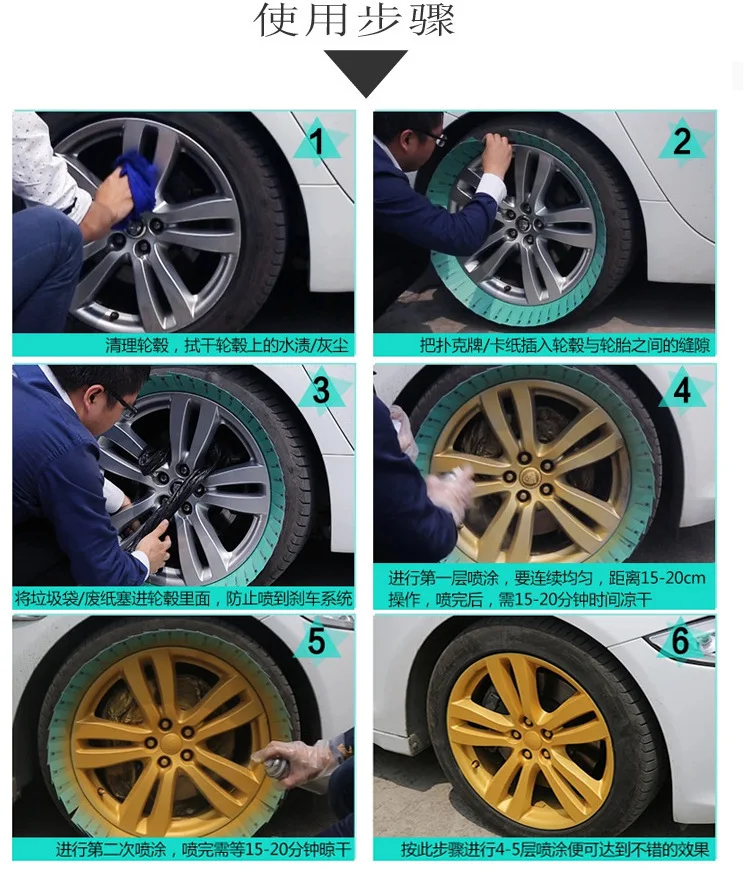 使用步骤

1
清理轮毂，拭干轮毂上的水渍/灰尘

2
把扑克牌/卡纸插入轮毂与轮胎之间的缝隙

3
将垃圾袋/废纸塞进轮毂里面，防止喷到刹车系统

4
进行第一层喷涂，要连续均匀，距离15-20cm操作，喷完后，需15-20分钟时间凉干

5
进行第二次喷涂，喷完需等15-20分钟晾干

6
按此步骤进行4-5层喷涂便可达到不错的效果