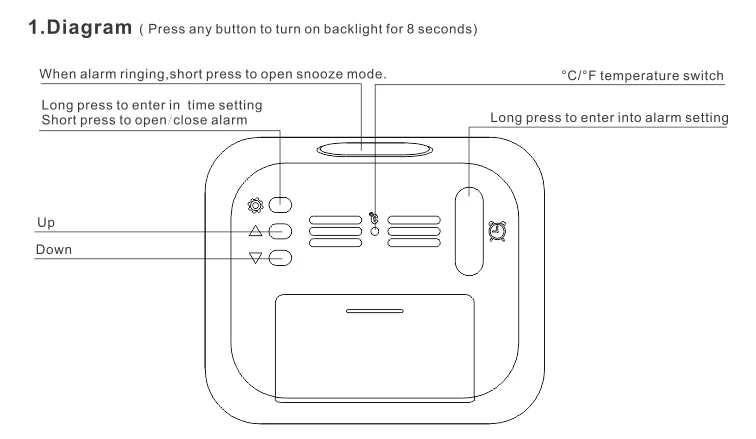 1.Diagram ( Press any button to turn on backlight for 8 seconds)

When alarm ringing,short press to open snooze mode.

°C/°F temperature switch

Long press to enter in time setting
Short press to open/close alarm

Long press to enter into alarm setting

Up

Down