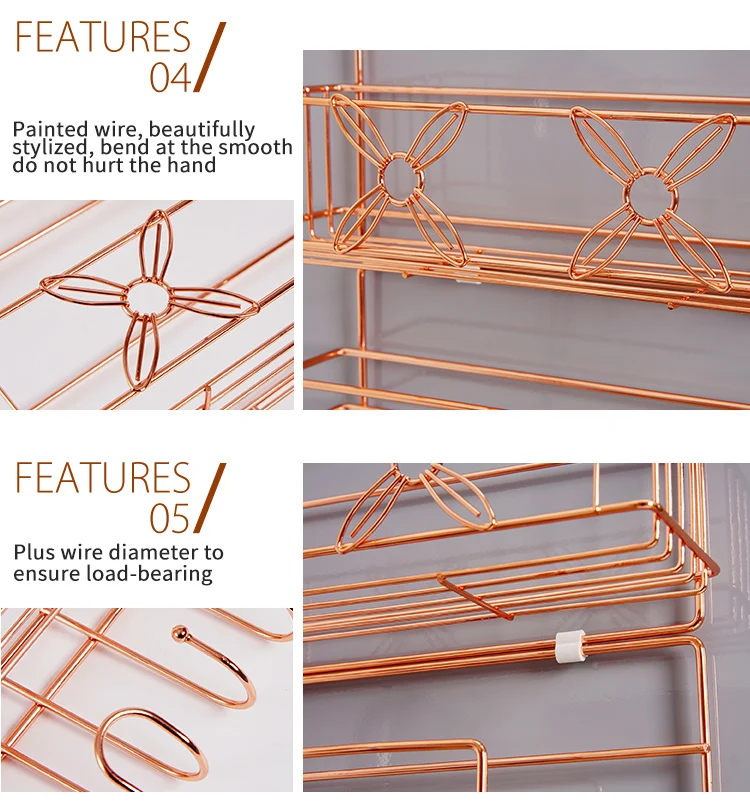 FEATURES 04/

Painted wire, beautifully stylized, bend at the smooth do not hurt the hand

FEATURES 05/

Plus wire diameter to ensure load-bearing