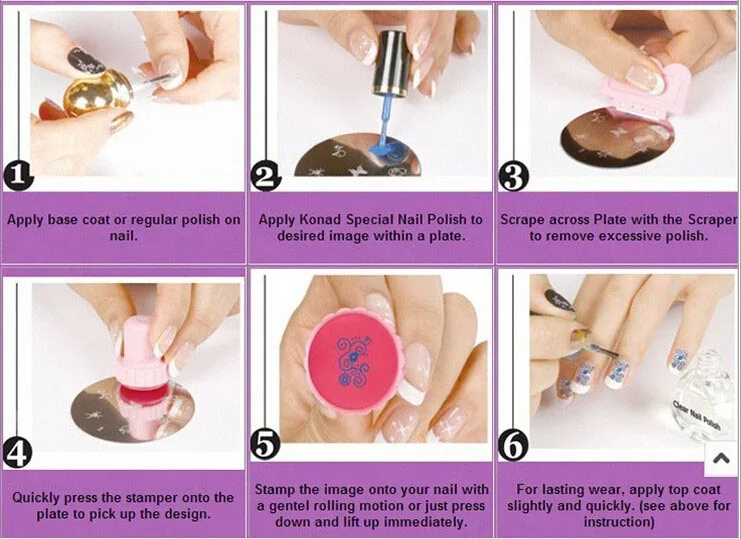 1

Apply base coat or regular polish on nail.

2

Apply Konad Special Nail Polish to desired image within a plate.

3

Scrape across Plate with the Scraper to remove excessive polish.

4

Quickly press the stamper onto the plate to pick up the design.

5

Stamp the image onto your nail with a gentel rolling motion or just press down and lift up immediately.

6

Clear Nail Polish

For lasting wear, apply top coat slightly and quickly. (see above for instruction)