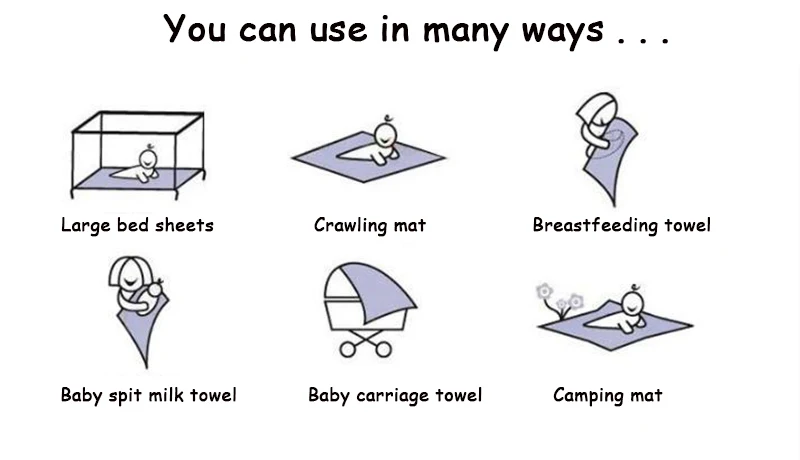 You can use in many ways . . .

Large bed sheets

Crawling mat

Breastfeeding towel

Baby spit milk towel

Baby carriage towel

Camping mat