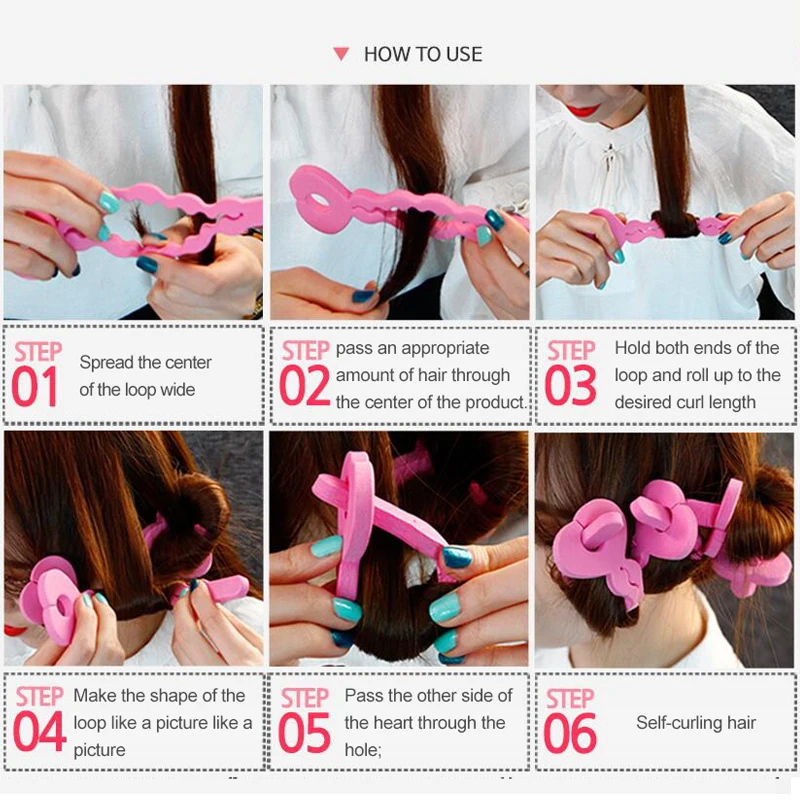 ▼ HOW TO USE

STEP
01
Spread the center of the loop wide

STEP
02
pass an appropriate amount of hair through the center of the product.

STEP
03
Hold both ends of the loop and roll up to the desired curl length

STEP
04
Make the shape of the loop like a picture like a picture

STEP
05
Pass the other side of the heart through the hole;

STEP
06
Self-curling hair