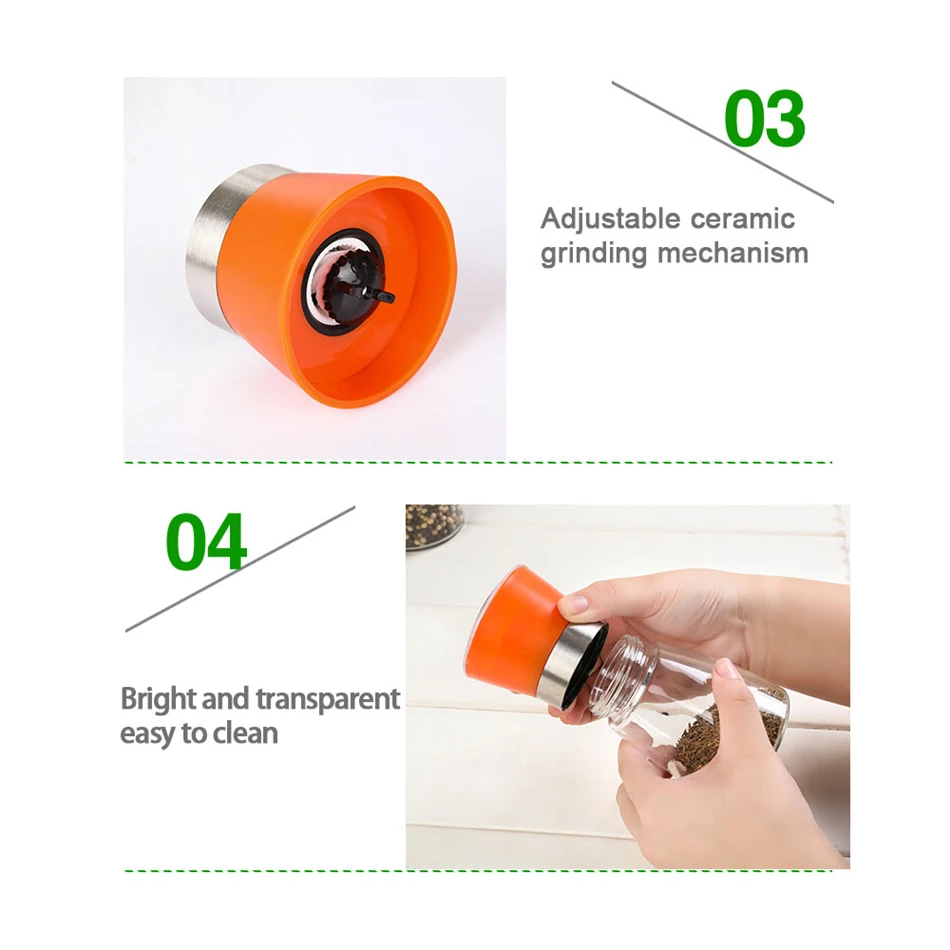 03

Adjustable ceramic grinding mechanism

04

Bright and transparent easy to clean