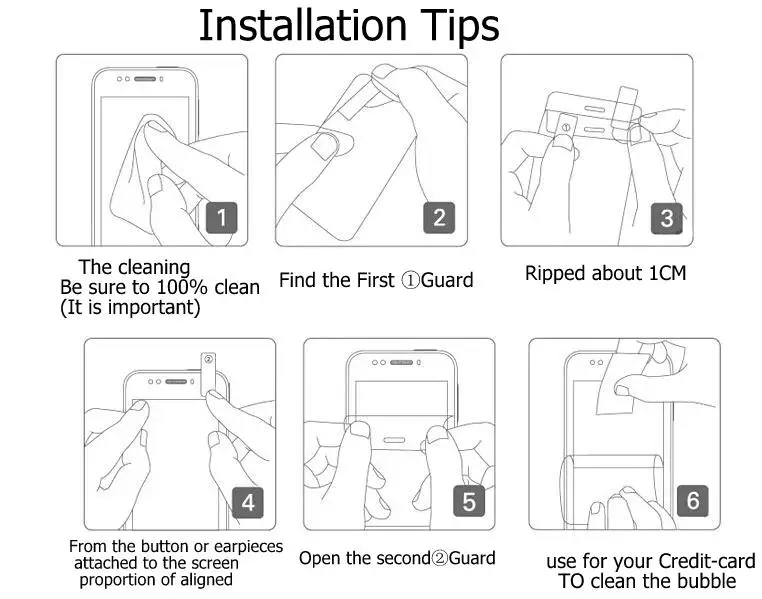 Installation Tips

1

The cleaning
Be sure to 100% clean
(It is important)

2

Find the First ①Guard

①

3

Ripped about 1CM

②

4

From the button or earpieces attached to the screen proportion of aligned

5

Open the second②Guard

6

use for your Credit-card
TO clean the bubble