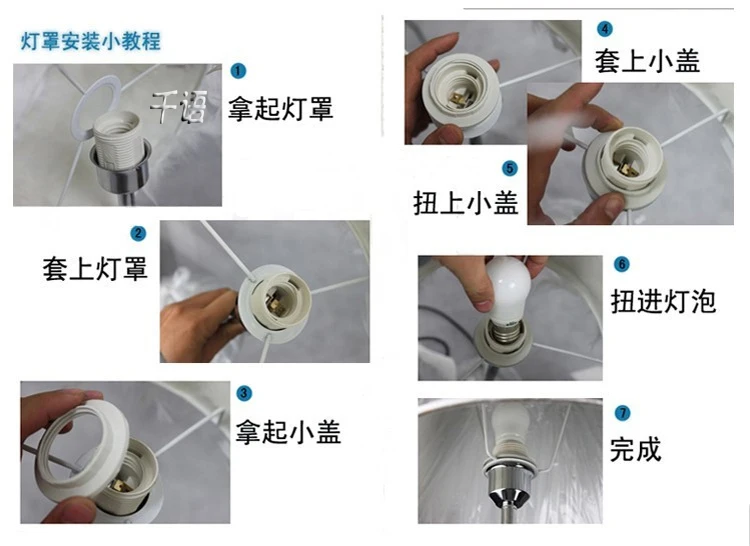 灯罩安装小教程

1
千语
拿起灯罩

2
套上灯罩

3
拿起小盖

4
套上小盖

5
扭上小盖

6
扭进灯泡

7
完成