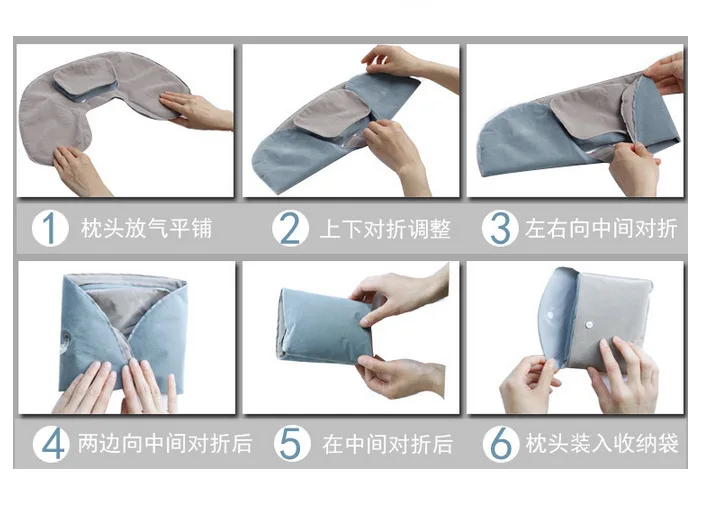 1 枕头放气平铺

2 上下对折调整

3 左右向中间对折

4 两边向中间对折后

5 在中间对折后

6 枕头装入收纳袋