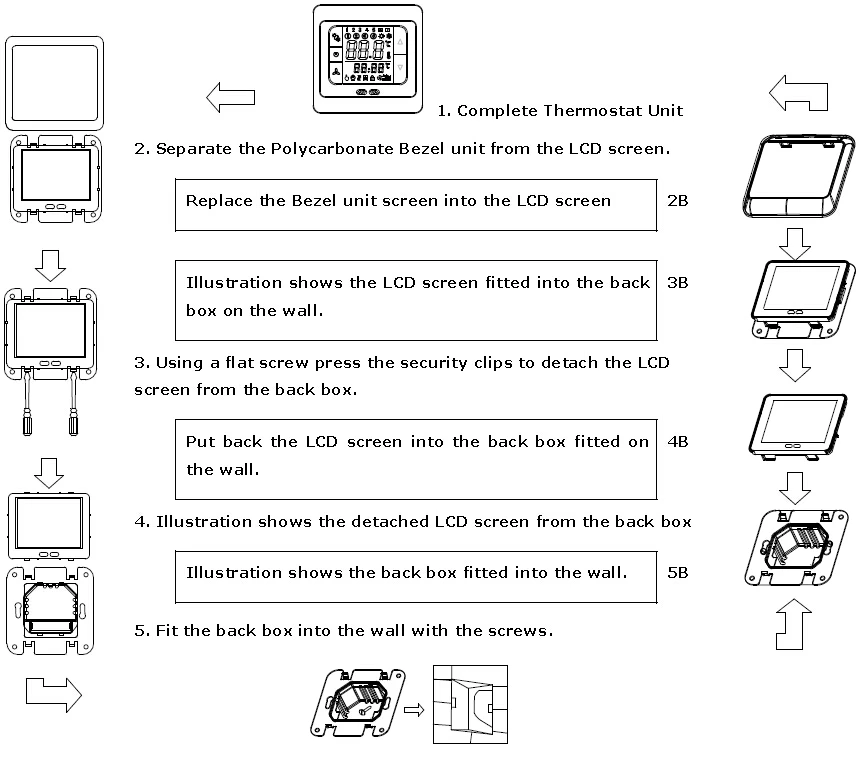 1. Complete Thermostat Unit

2. Separate the Polycarbonate Bezel unit from the LCD screen.

Replace the Bezel unit screen into the LCD screen 2B

Illustration shows the LCD screen fitted into the back box on the wall. 3B

3. Using a flat screw press the security clips to detach the LCD screen from the back box.

Put back the LCD screen into the back box fitted on the wall. 4B

4. Illustration shows the detached LCD screen from the back box

Illustration shows the back box fitted into the wall. 5B

5. Fit the back box into the wall with the screws.