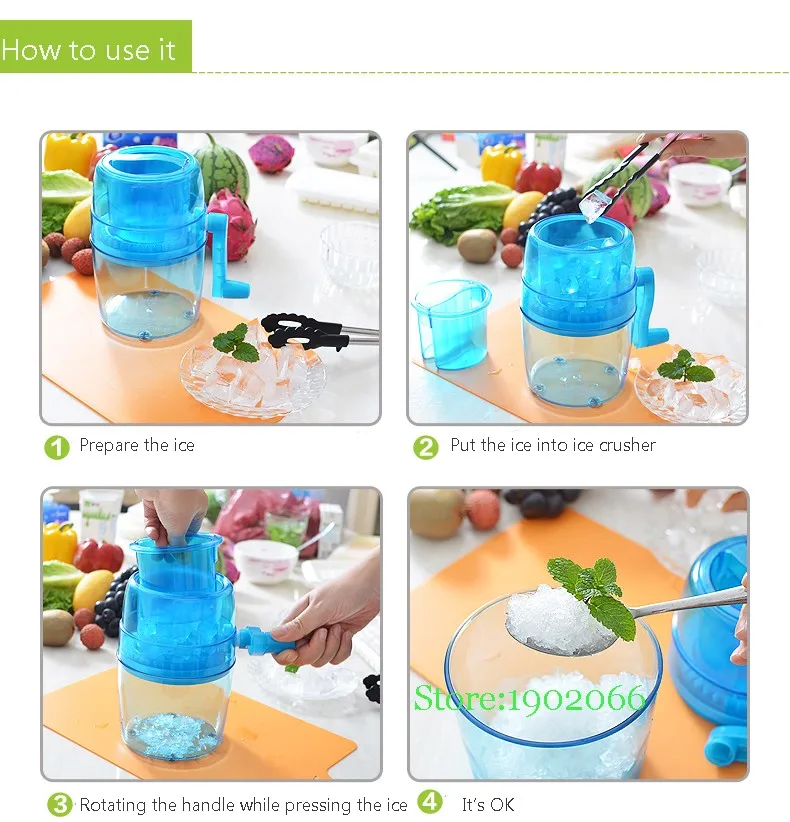 How to use it

1 Prepare the ice

2 Put the ice into ice crusher

3 Rotating the handle while pressing the ice

Store:1902066

4 It's OK