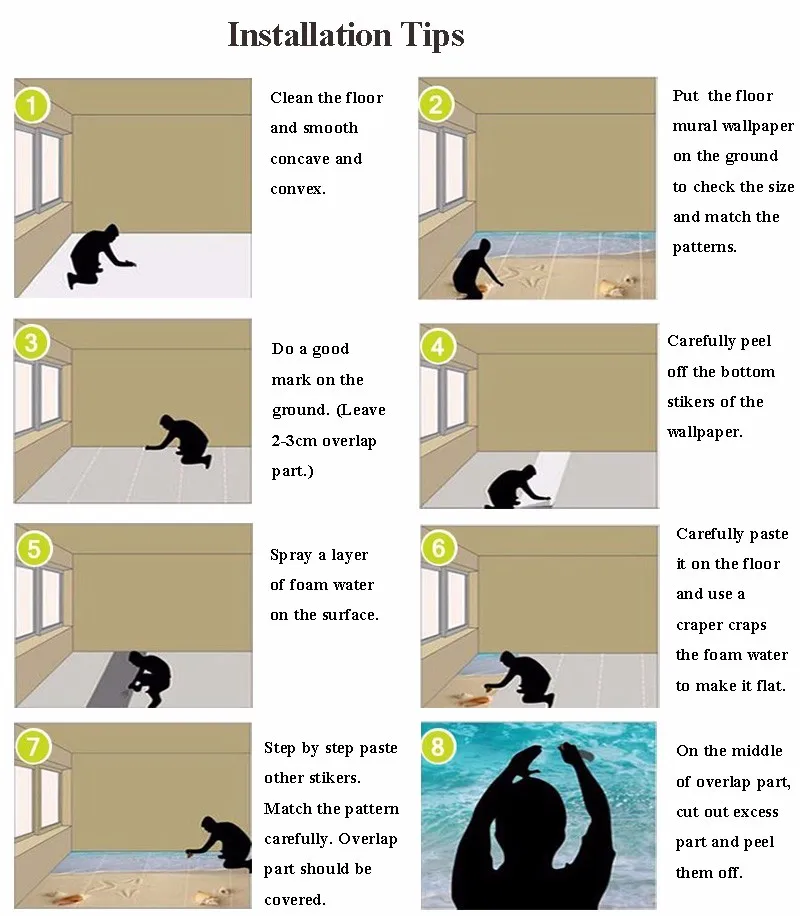 Installation Tips

1

Clean the floor and smooth concave and convex.

2

Put the floor mural wallpaper on the ground to check the size and match the patterns.

3

Do a good mark on the ground. (Leave 2-3cm overlap part.)

4

Carefully peel off the bottom stikers of the wallpaper.

5

Spray a layer of foam water on the surface.

6

Carefully paste it on the floor and use a craper craps the foam water to make it flat.

7

Step by step paste other stikers. Match the pattern carefully. Overlap part should be covered.

8

On the middle of overlap part, cut out excess part and peel them off.