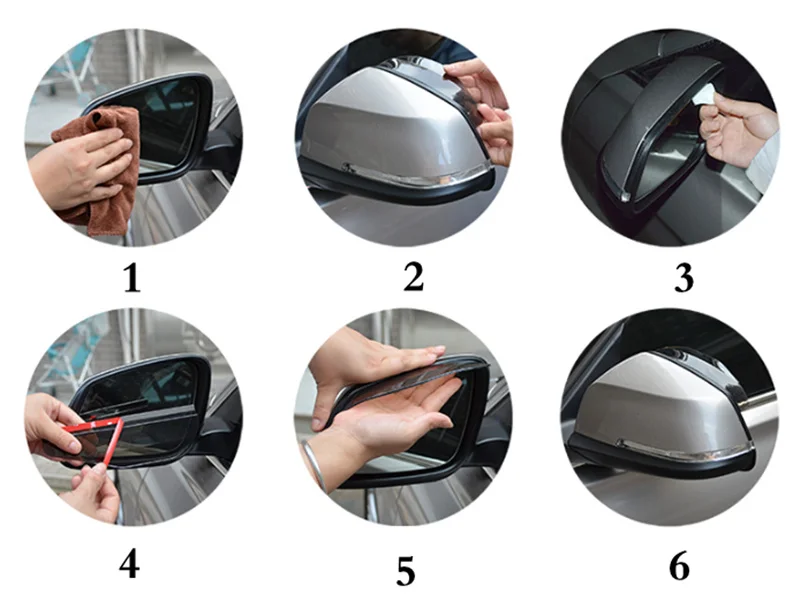 1
2
3
4
5
6