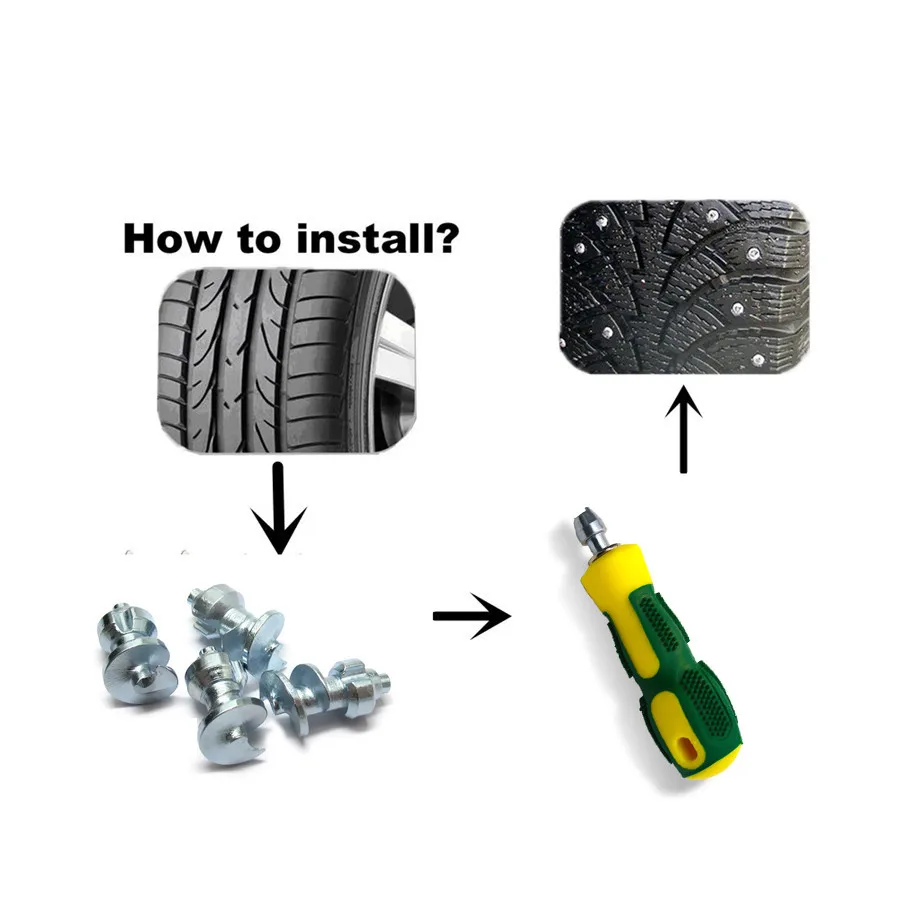 How to install?