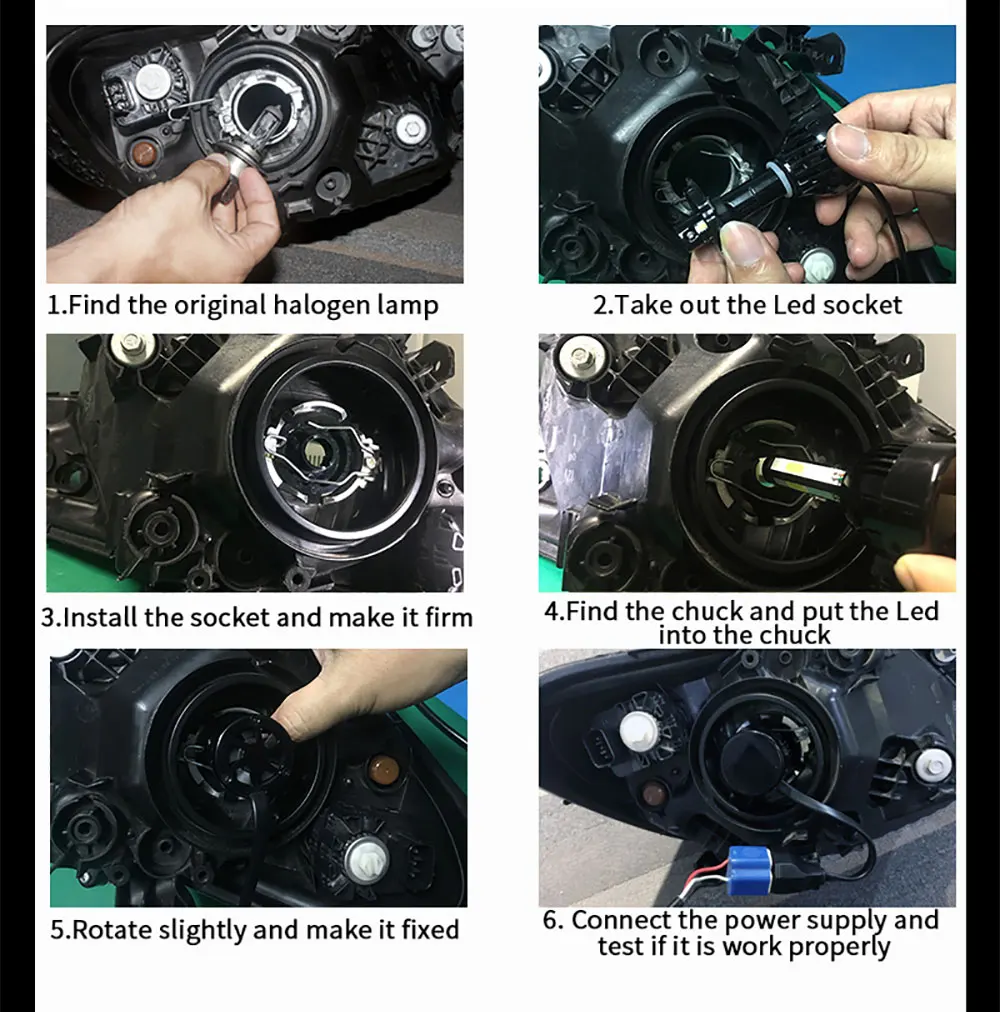 1.Find the original halogen lamp

2.Take out the Led socket

3.Install the socket and make it firm

4.Find the chuck and put the Led into the chuck

5.Rotate slightly and make it fixed

6. Connect the power supply and test if it is work properly