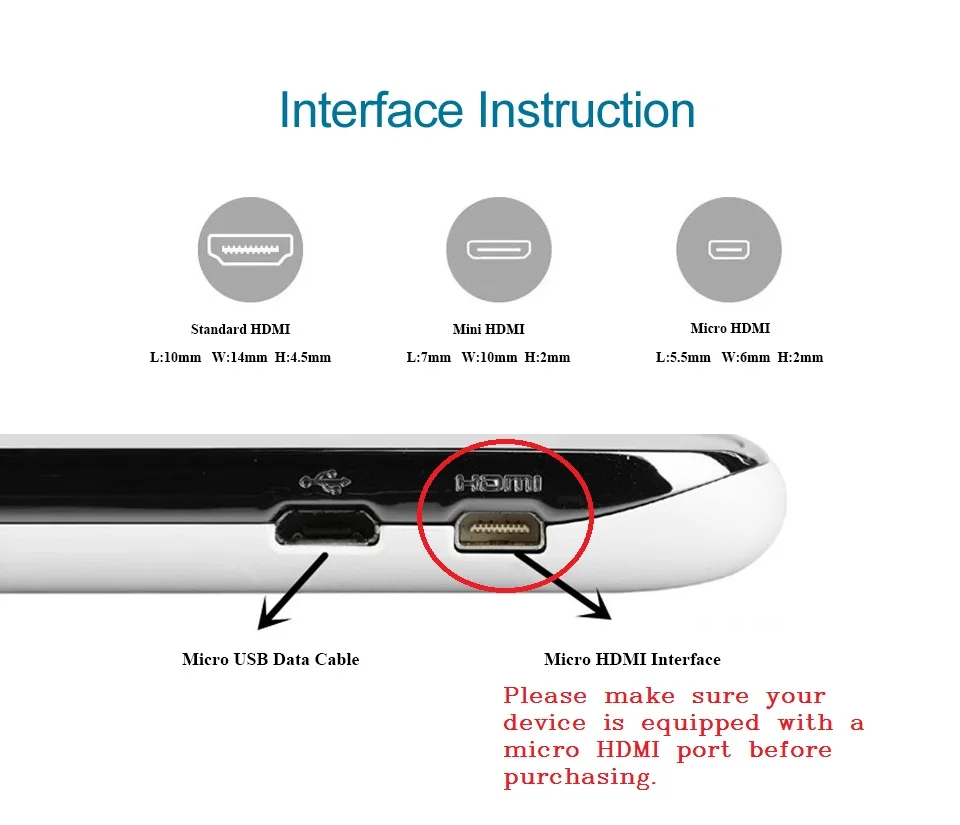 Interface Instruction

Standard HDMI
L:10mm W:14mm H:4.5mm

Mini HDMI
L:7mm W:10mm H:2mm

Micro HDMI
L:5.5mm W:6mm H:2mm

HDMI

Micro USB Data Cable

Micro HDMI Interface

Please make sure your device is equipped with a micro HDMI port before purchasing.