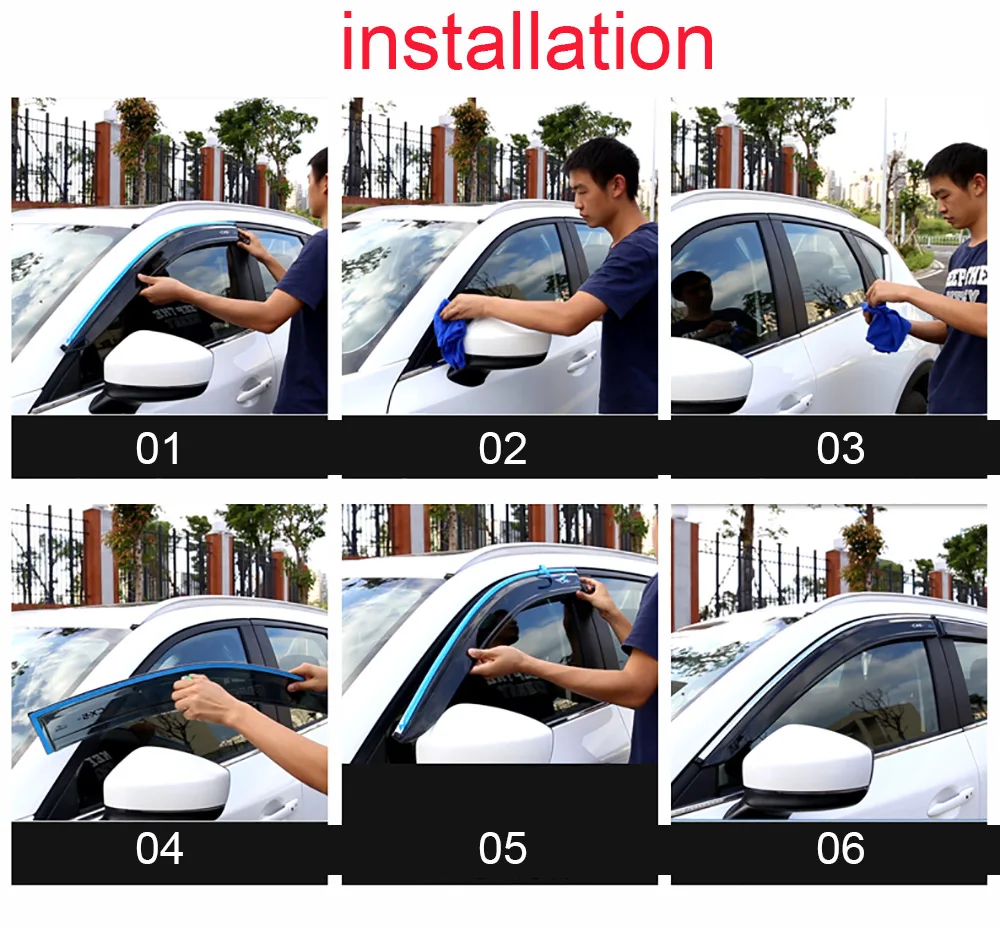 installation

01

02

03

04

05

06