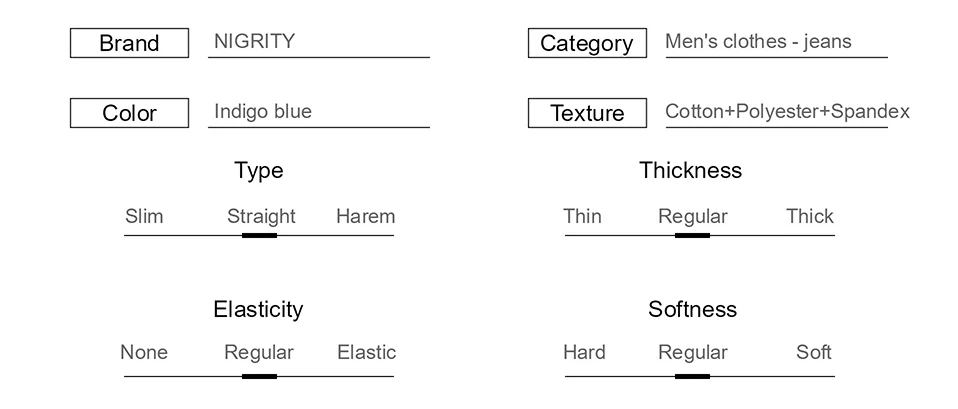 Brand NIGRITY

Category Men's clothes - jeans

Color Indigo blue

Texture Cotton+Polyester+Spandex

Type

Slim Straight Harem

Thickness

Thin Regular Thick

Elasticity

None Regular Elastic

Softness

Hard Regular Soft