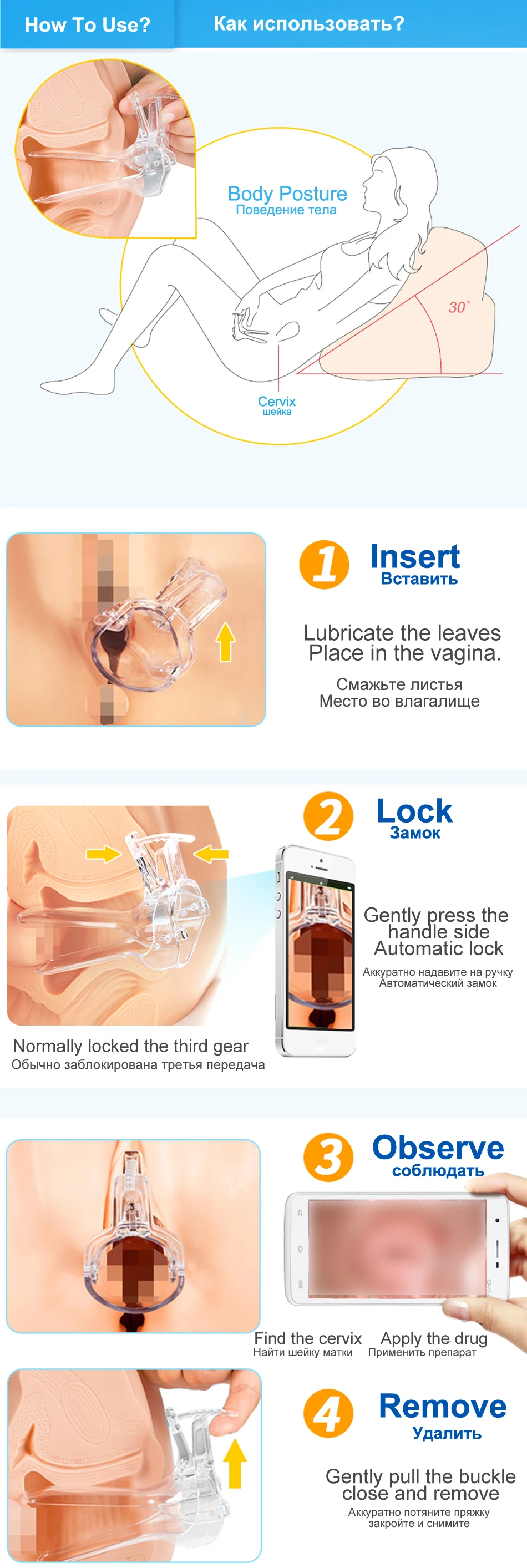 How To Use? Как использовать?

Body Posture
Поведение тела

30°

Cervix
шейка

1 Insert
Вставить

Lubricate the leaves
Place in the vagina.

Смажьте листья
Место во влагалище

2 Lock
Замок

Gently press the handle side
Automatic lock

Аккуратно надавите на ручку
Автоматический замок

Normally locked the third gear
Обычно заблокирована третья передача

3 Observe
соблюдать

Find the cervix
Найти шейку матки

Apply the drug
Применить препарат

4 Remove
Удалить

Gently pull the buckle close and remove
Аккуратно потяните пряжку закройте и снимите