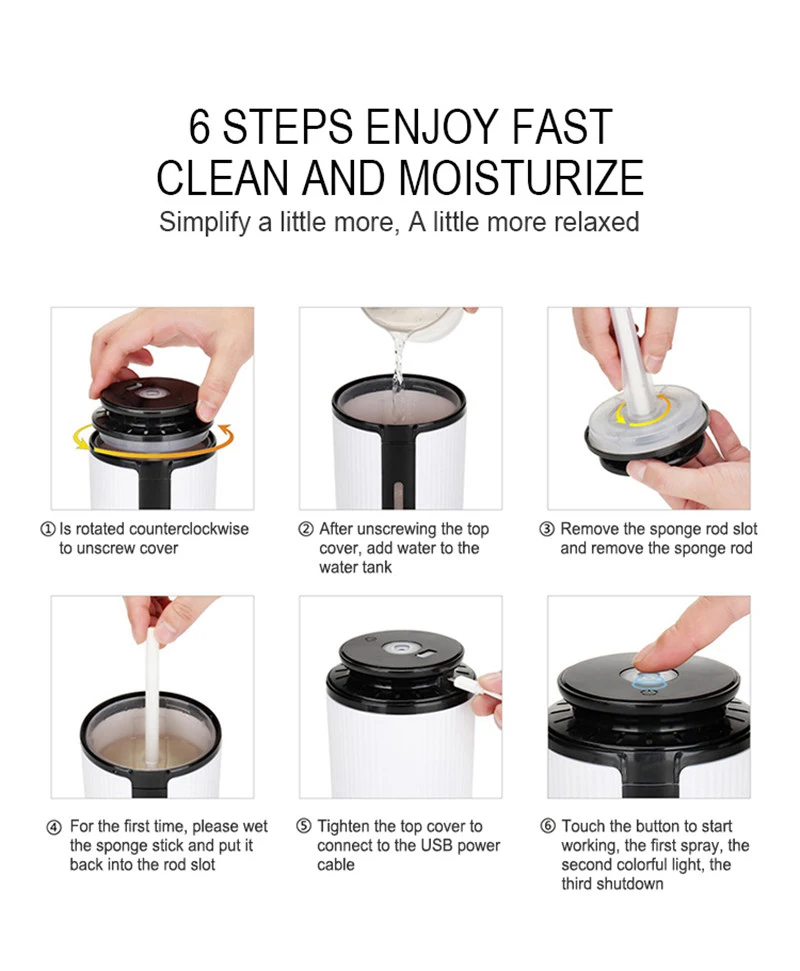 6 STEPS ENJOY FAST CLEAN AND MOISTURIZE

Simplify a little more, A little more relaxed

① Is rotated counterclockwise to unscrew cover

② After unscrewing the top cover, add water to the water tank

③ Remove the sponge rod slot and remove the sponge rod

④ For the first time, please wet the sponge stick and put it back into the rod slot

⑤ Tighten the top cover to connect to the USB power cable

⑥ Touch the button to start working, the first spray, the second colorful light, the third shutdown