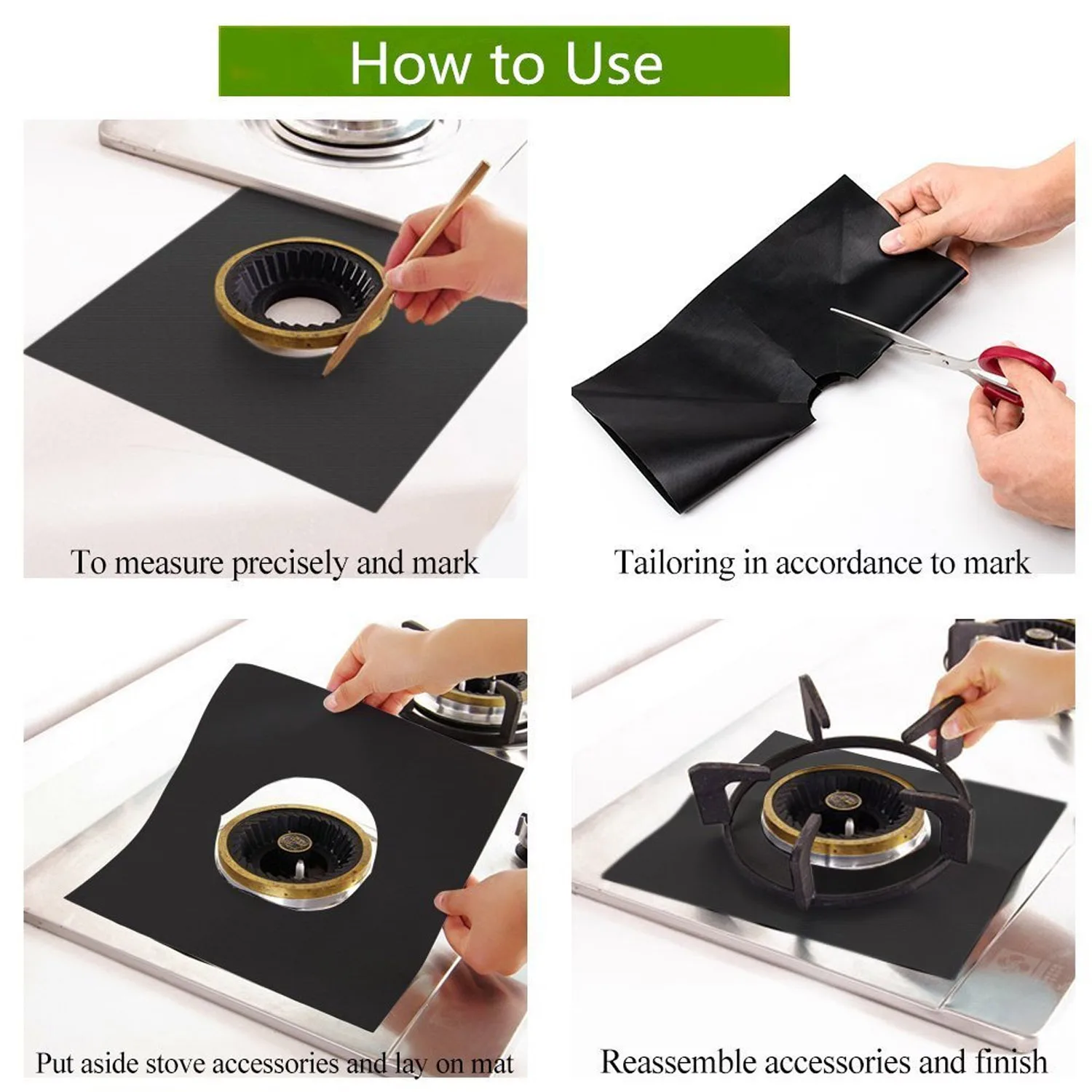 How to Use

To measure precisely and mark

Tailoring in accordance to mark

Put aside stove accessories and lay on mat

Reassemble accessories and finish