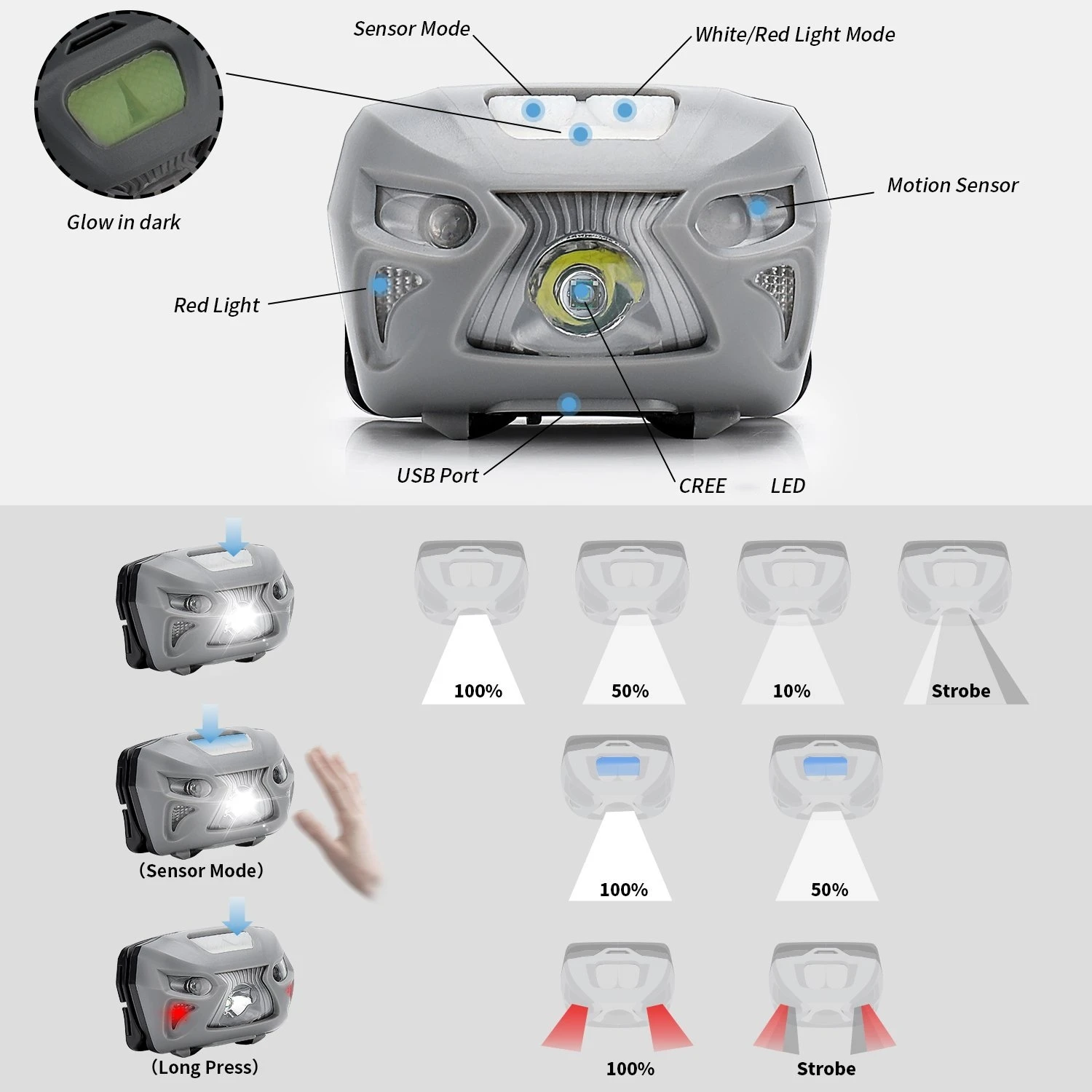 Sensor Mode

White/Red Light Mode

Glow in dark

Motion Sensor

Red Light

USB Port

CREE LED

100%

50%

10%

Strobe

(Sensor Mode)

100%

50%

(Long Press)

100%

Strobe